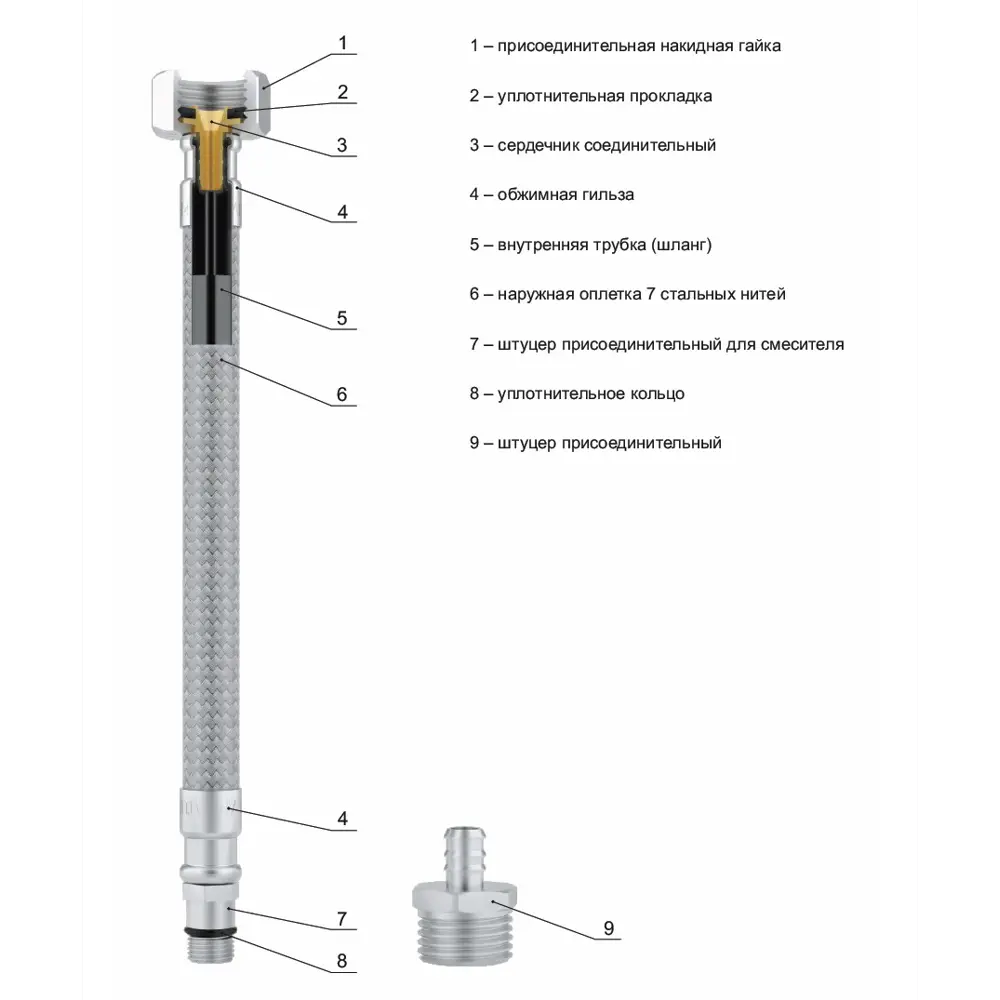 1
2
3
4
5
6
4
7
8
9

1 – присоединительная накидная гайка

2 – уплотнительная прокладка

3 – сердечник соединительный

4 – обжимная гильза

5 – внутренняя трубка (шланг)

6 – наружная оплетка 7 стальных нитей

7 – штуцер присоединительный для смесителя

8 – уплотнительное кольцо

9 – штуцер присоединительный