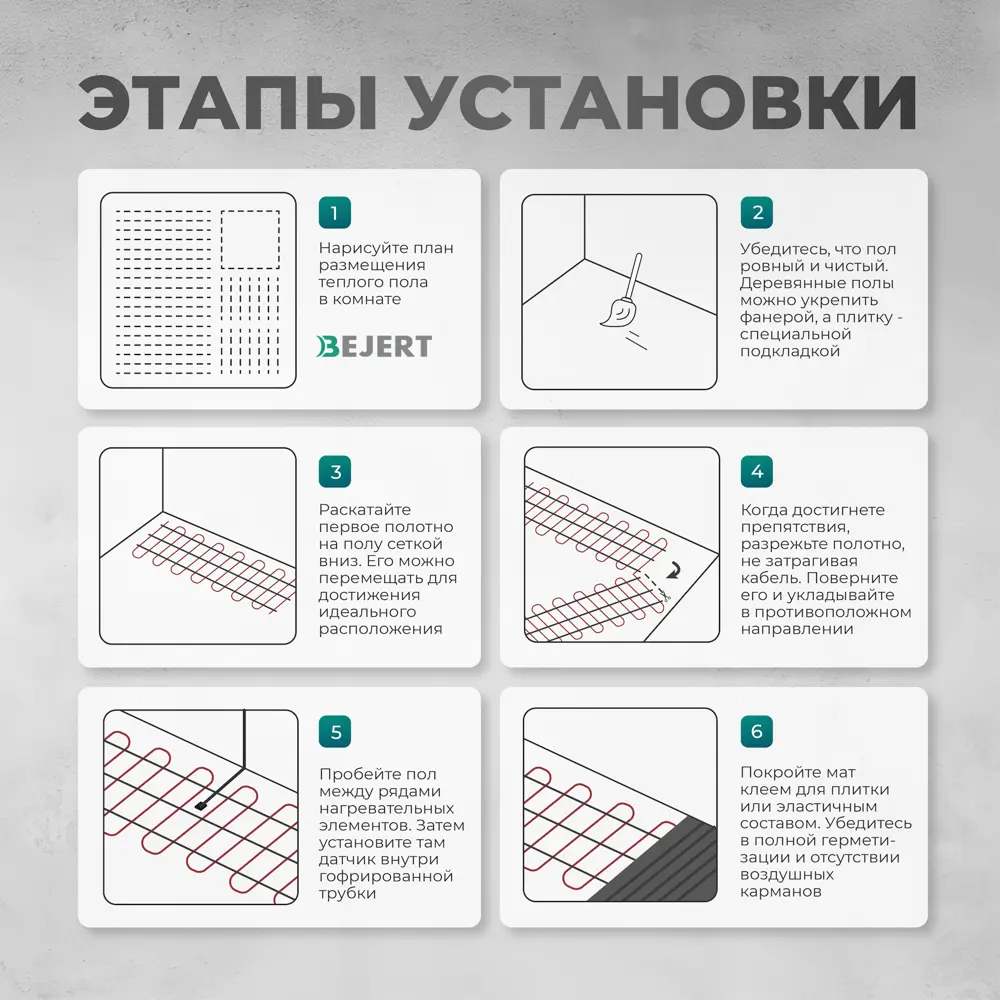 ЭТАПЫ УСТАНОВКИ

1

Нарисуйте план размещения теплого пола в комнате

BEJERT

2

Убедитесь, что пол ровный и чистый. Деревянные полы можно укрепить фанерой, а плитку - специальной подкладкой

3

Раскатайте первое полотно на полу сеткой вниз. Его можно перемещать для достижения идеального расположения

4

Когда достигнете препятствия, разрежьте полотно, не затрагивая кабель. Поверните его и укладывайте в противоположном направлении

5

Пробейте пол между рядами нагревательных элементов. Затем установите там датчик внутри гофрированной трубки

6

Покройте мат клеем для плитки или эластичным составом. Убедитесь в полной герметизации и отсутствии воздушных карманов