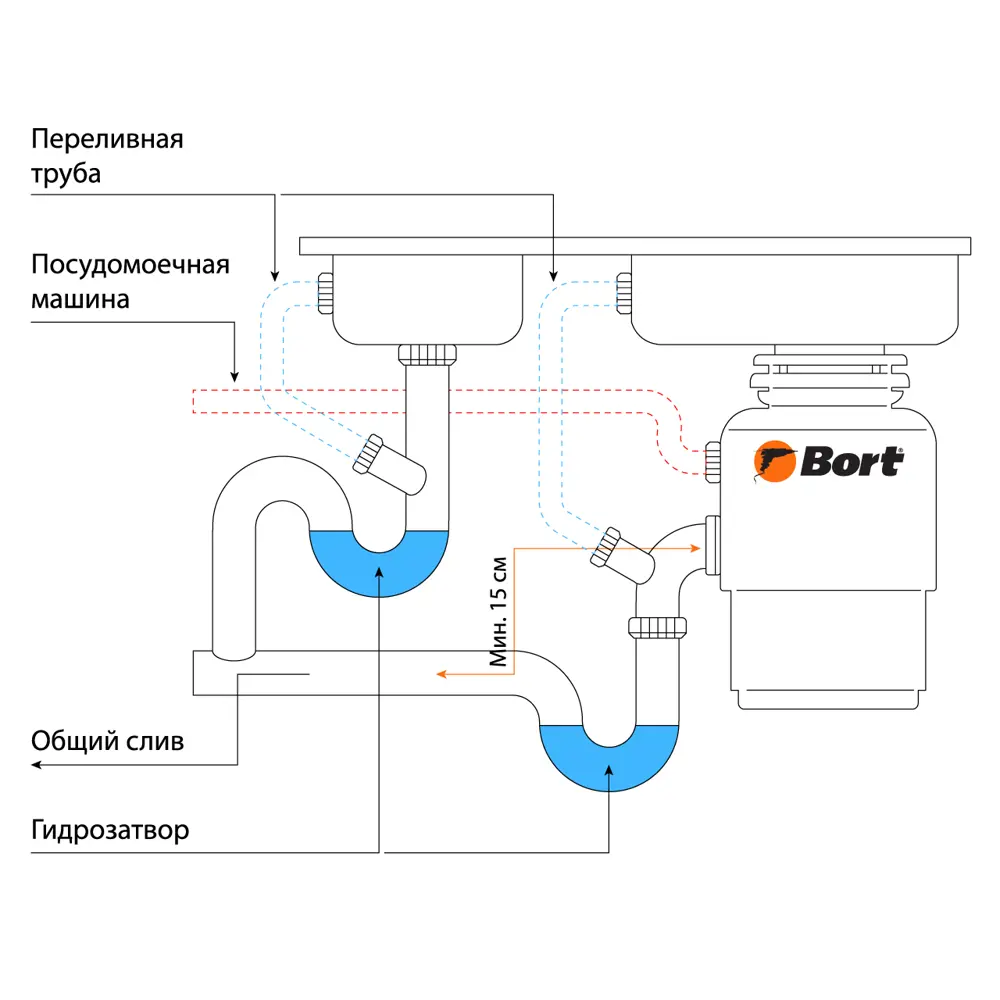 Переливная труба

Посудомоечная машина

Bort

Мин. 15 см

Общий слив

Гидрозатвор