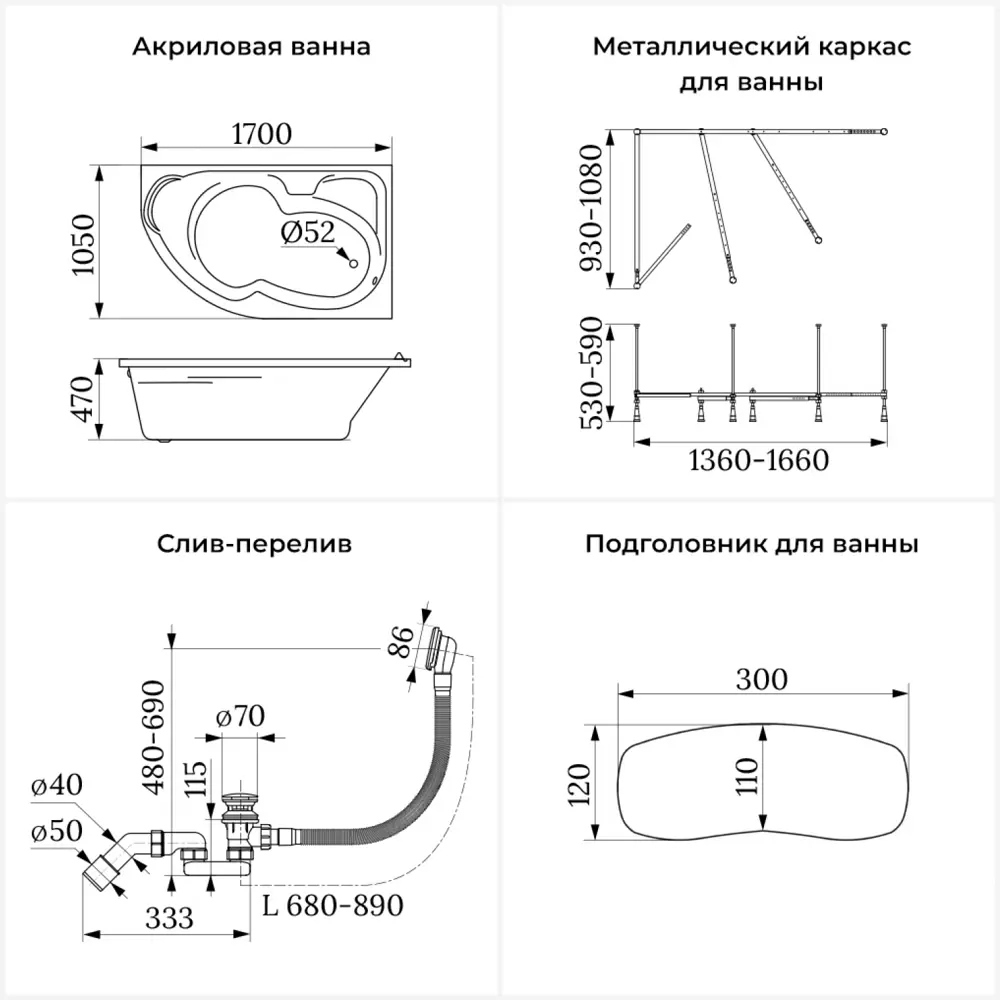 Акриловая ванна

1700

1050

Ø52

470

Металлический каркас для ванны

930-1080

530-590

1360-1660

Слив-перелив

86

480-690

ø70

115

ø40

ø50

333

L 680-890

Подголовник для ванны

300

120

110