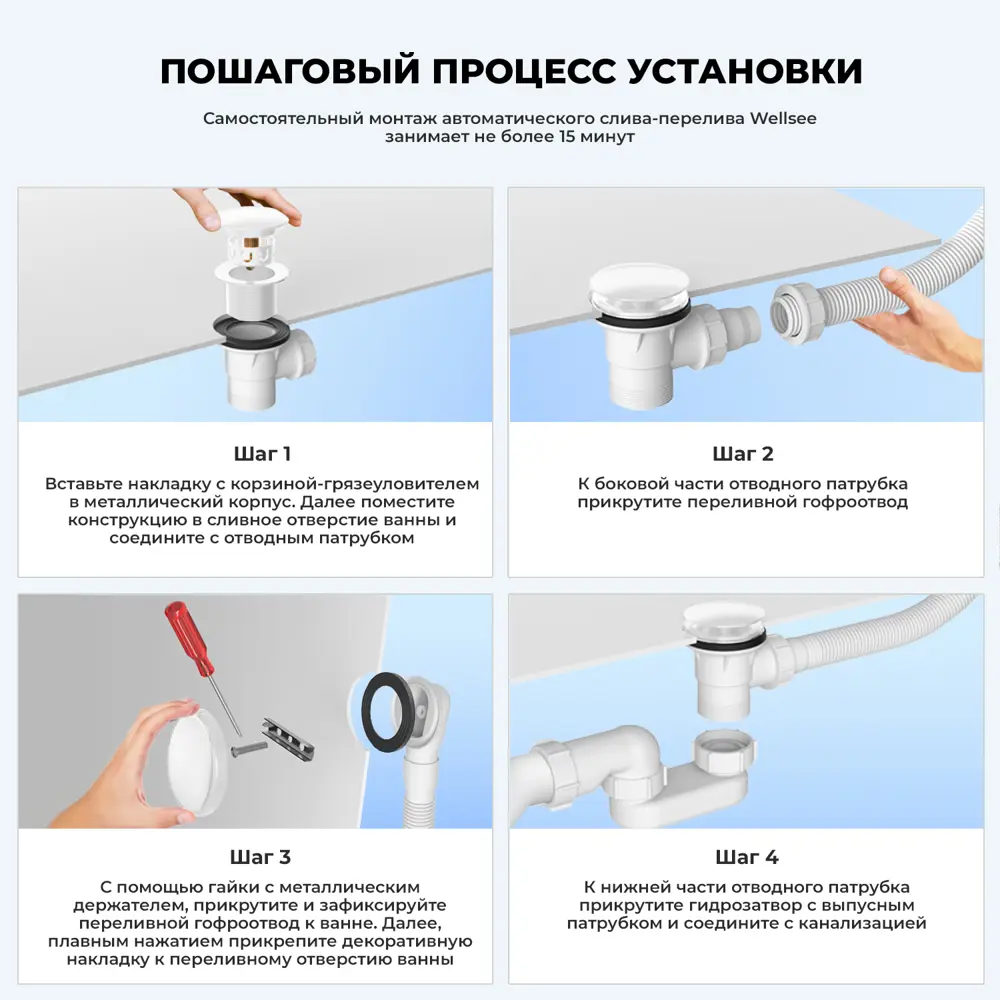 ПОШАГОВЫЙ ПРОЦЕСС УСТАНОВКИ

Самостоятельный монтаж автоматического слива-перелива Wellsee занимает не более 15 минут

Шаг 1

Вставьте накладку с корзиной-грязеуловителем в металлический корпус. Далее поместите конструкцию в сливное отверстие ванны и соедините с отводным патрубком

Шаг 2

К боковой части отводного патрубка прикрутите переливной гофроотвод

Шаг 3

С помощью гайки с металлическим держателем, прикрутите и зафиксируйте переливной гофроотвод к ванне. Далее, плавным нажатием прикрепите декоративную накладку к переливному отверстию ванны

Шаг 4

К нижней части отводного патрубка прикрутите гидрозатвор с выпускным патрубком и соедините с канализацией