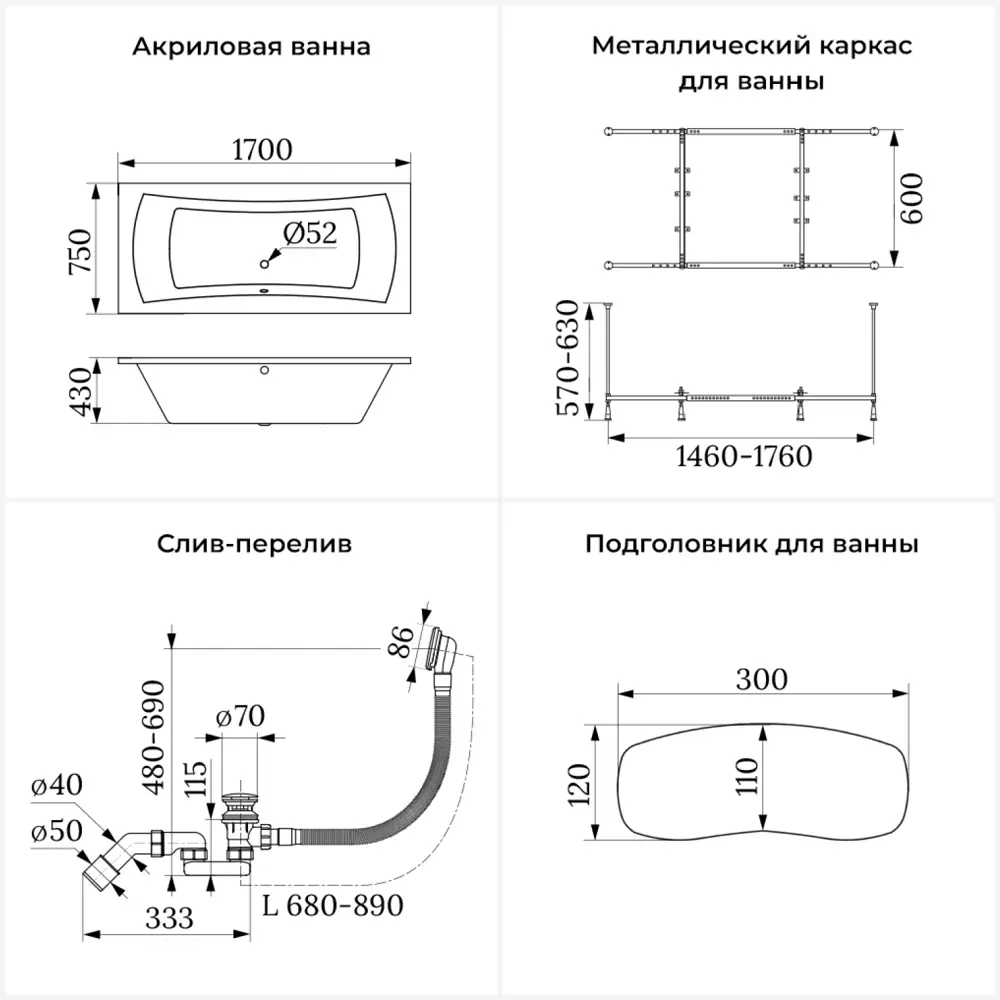 Акриловая ванна

1700

750

Ø52

430

Металлический каркас для ванны

600

570-630

1460-1760

Слив-перелив

86

480-690

ø70

115

ø40

ø50

333

L 680-890

Подголовник для ванны

300

120

110