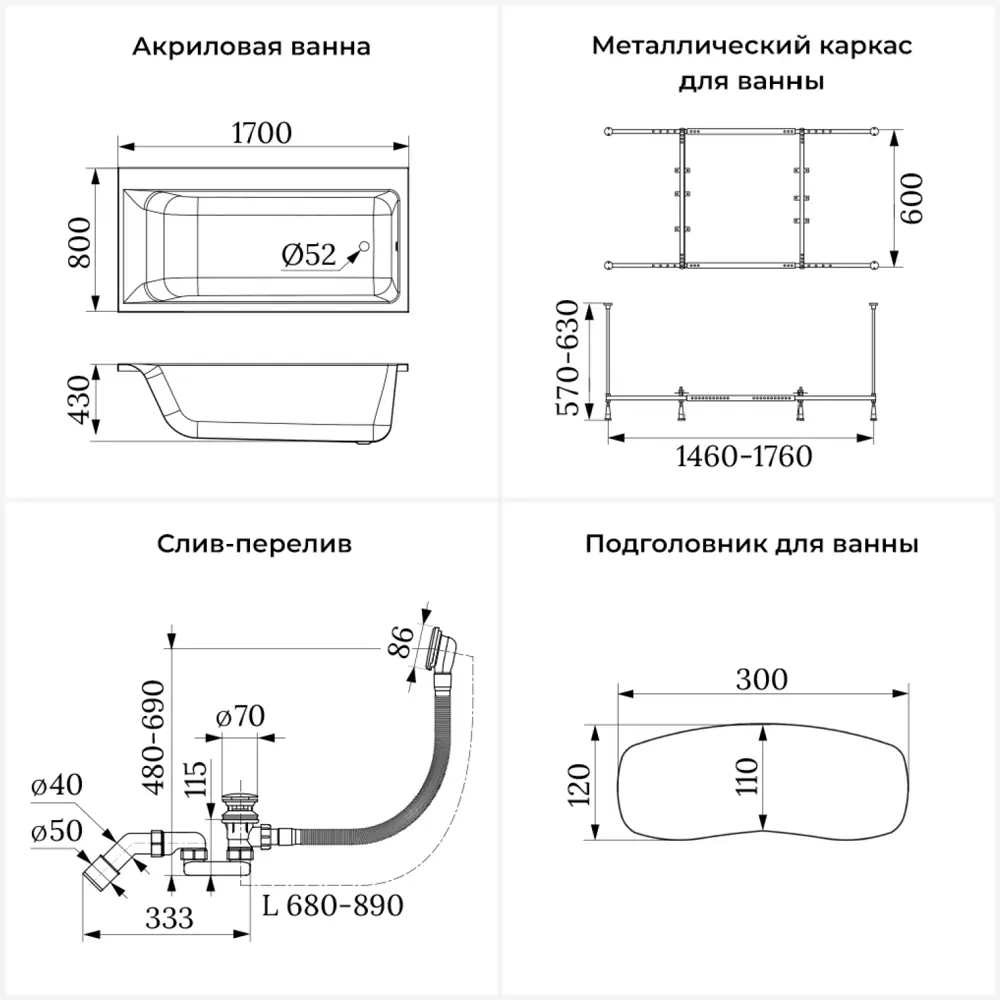 Акриловая ванна

1700

800

Ø52

430

Металлический каркас для ванны

600

570-630

1460-1760

Слив-перелив

86

480-690

ø70

115

ø40

ø50

333

L 680-890

Подголовник для ванны

300

120

110