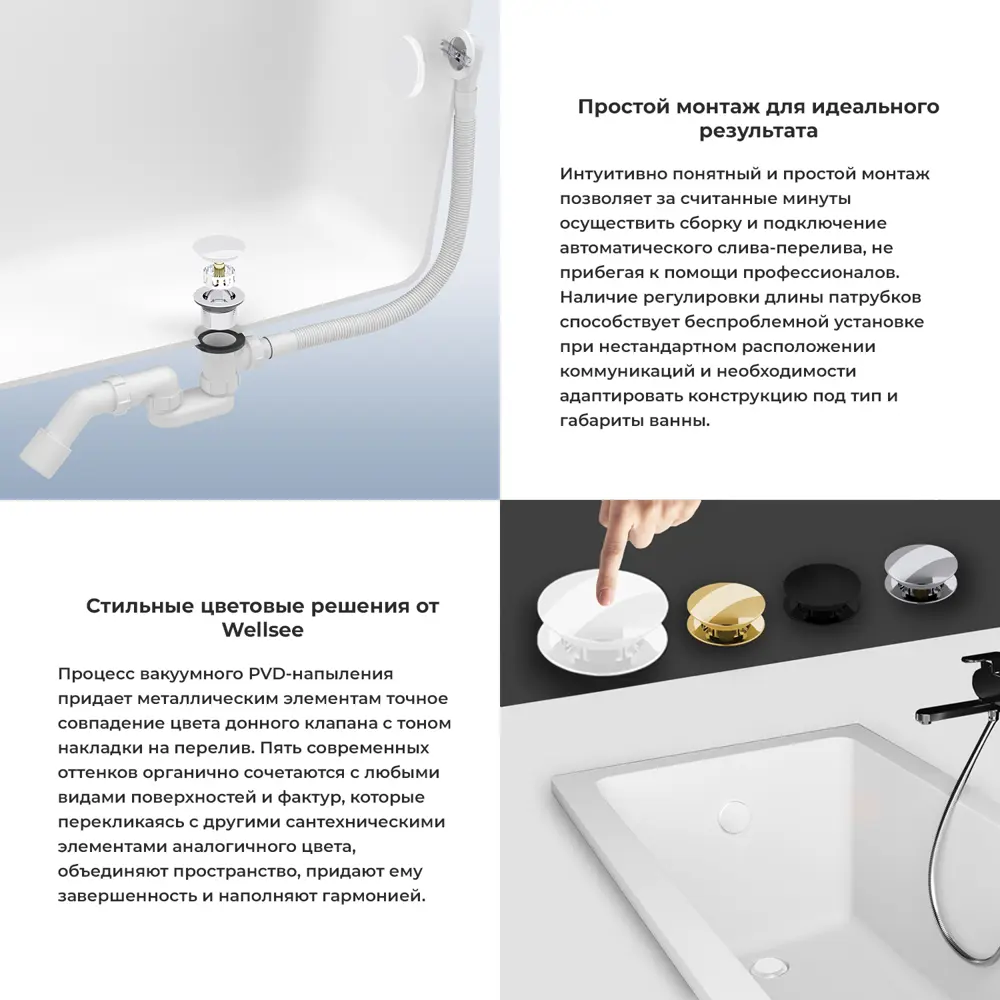 Простой монтаж для идеального результата

Интуитивно понятный и простой монтаж позволяет за считанные минуты осуществить сборку и подключение автоматического слива-перелива, не прибегая к помощи профессионалов. Наличие регулировки длины патрубков способствует беспроблемной установке при нестандартном расположении коммуникаций и необходимости адаптировать конструкцию под тип и габариты ванны.

Стильные цветовые решения от Wellsee

Процесс вакуумного PVD-напыления придает металлическим элементам точное совпадение цвета донного клапана с тоном накладки на перелив. Пять современных оттенков органично сочетаются с любыми видами поверхностей и фактур, которые перекликаясь с другими сантехническими элементами аналогичного цвета, объединяют пространство, придают ему завершенность и наполняют гармонией.