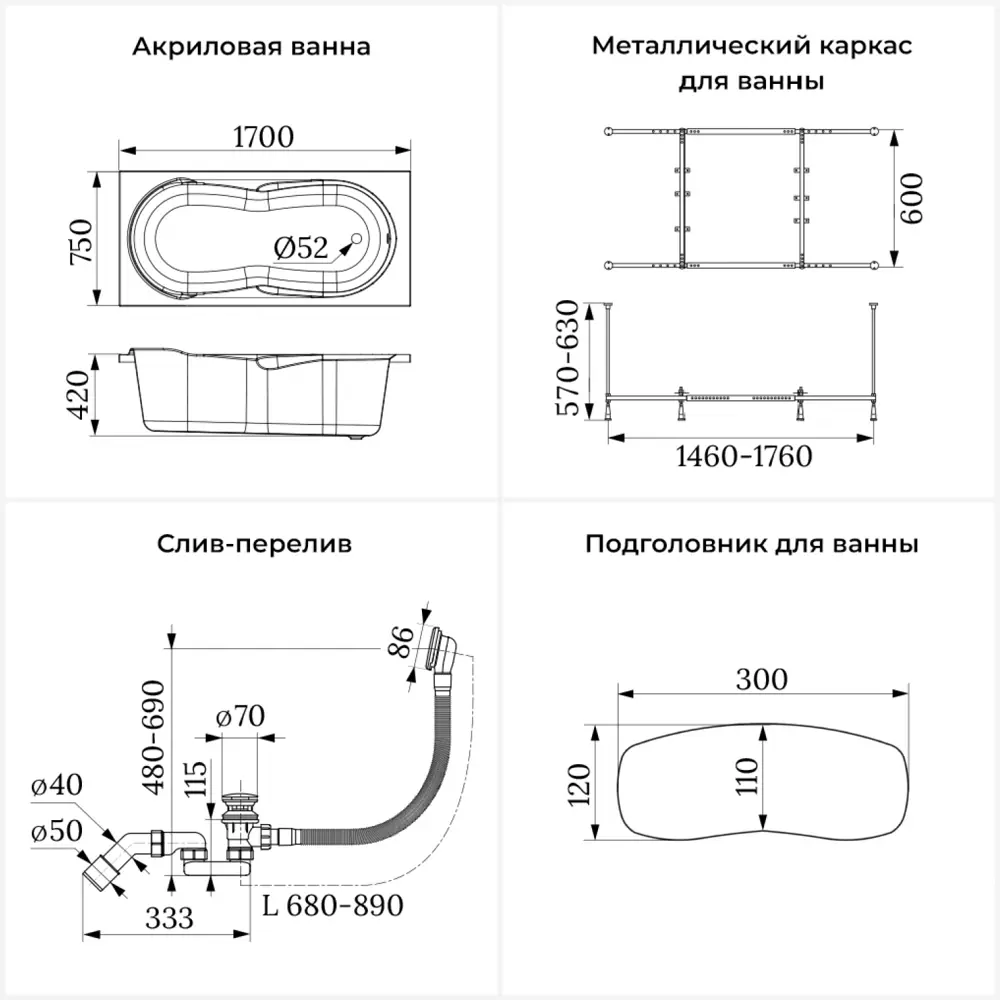 Акриловая ванна

1700

750

Ø52

420

Металлический каркас для ванны

600

570-630

1460-1760

Слив-перелив

86

480-690

ø70

115

ø40

ø50

333

L 680-890

Подголовник для ванны

300

120

110