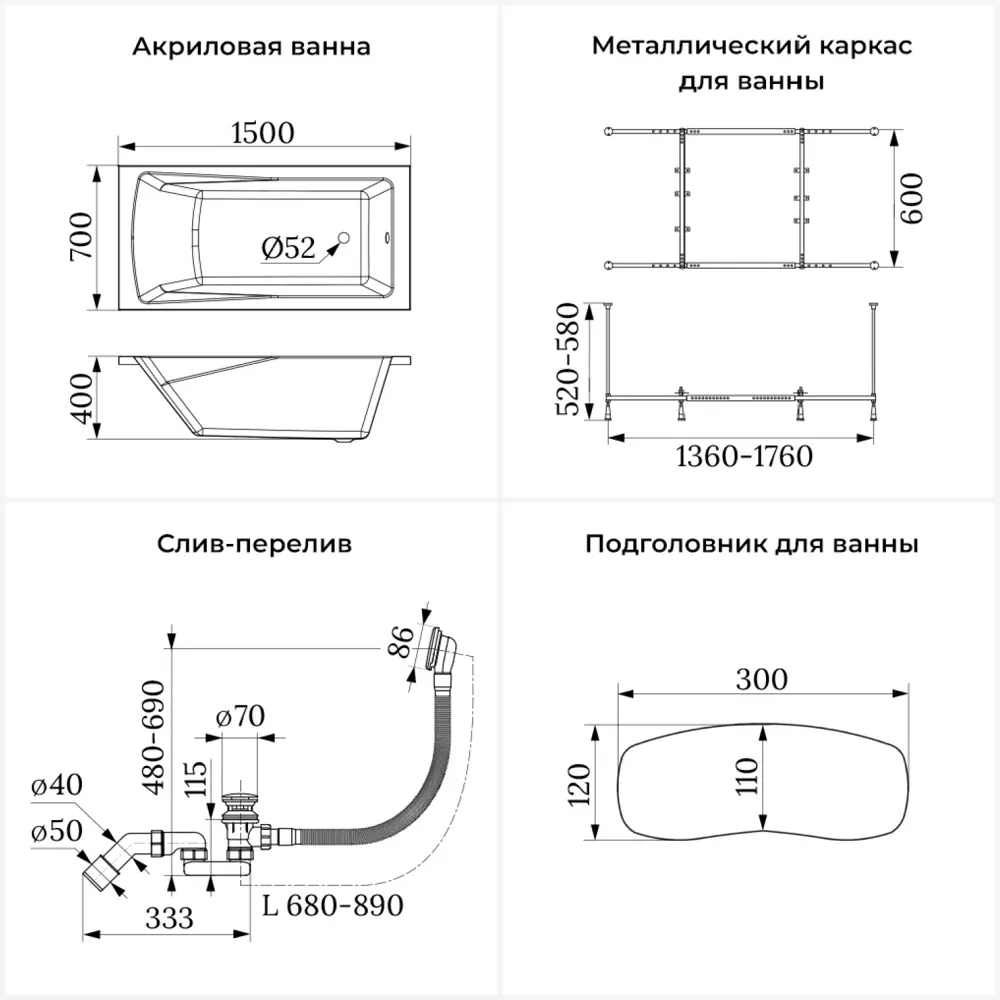 Акриловая ванна

1500

700

Ø52

400

Металлический каркас для ванны

600

520-580

1360-1760

Слив-перелив

86

480-690

ø70

115

ø40

ø50

333

L 680-890

Подголовник для ванны

300

120

110