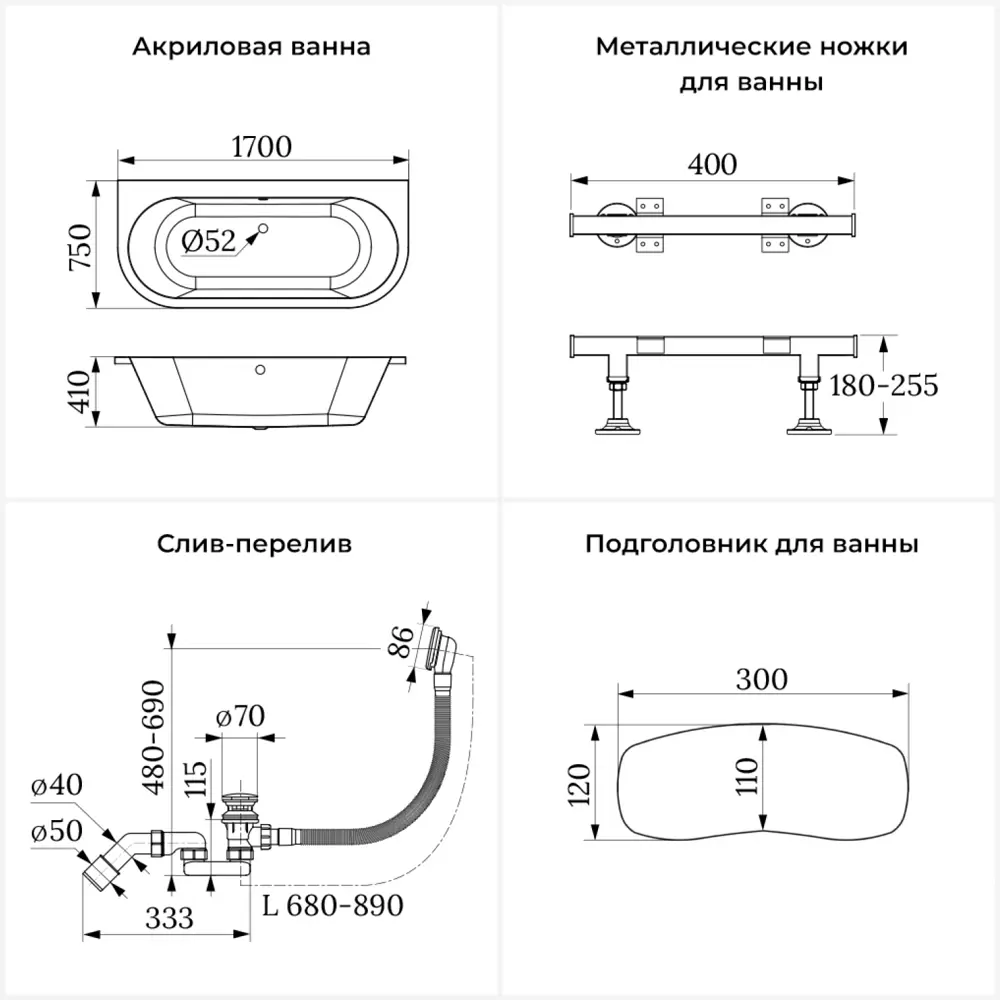 Акриловая ванна

1700

750

Ø52

410

Металлические ножки для ванны

400

180-255

Слив-перелив

86

480-690

ø70

115

ø40

ø50

333

L 680-890

Подголовник для ванны

300

120

110