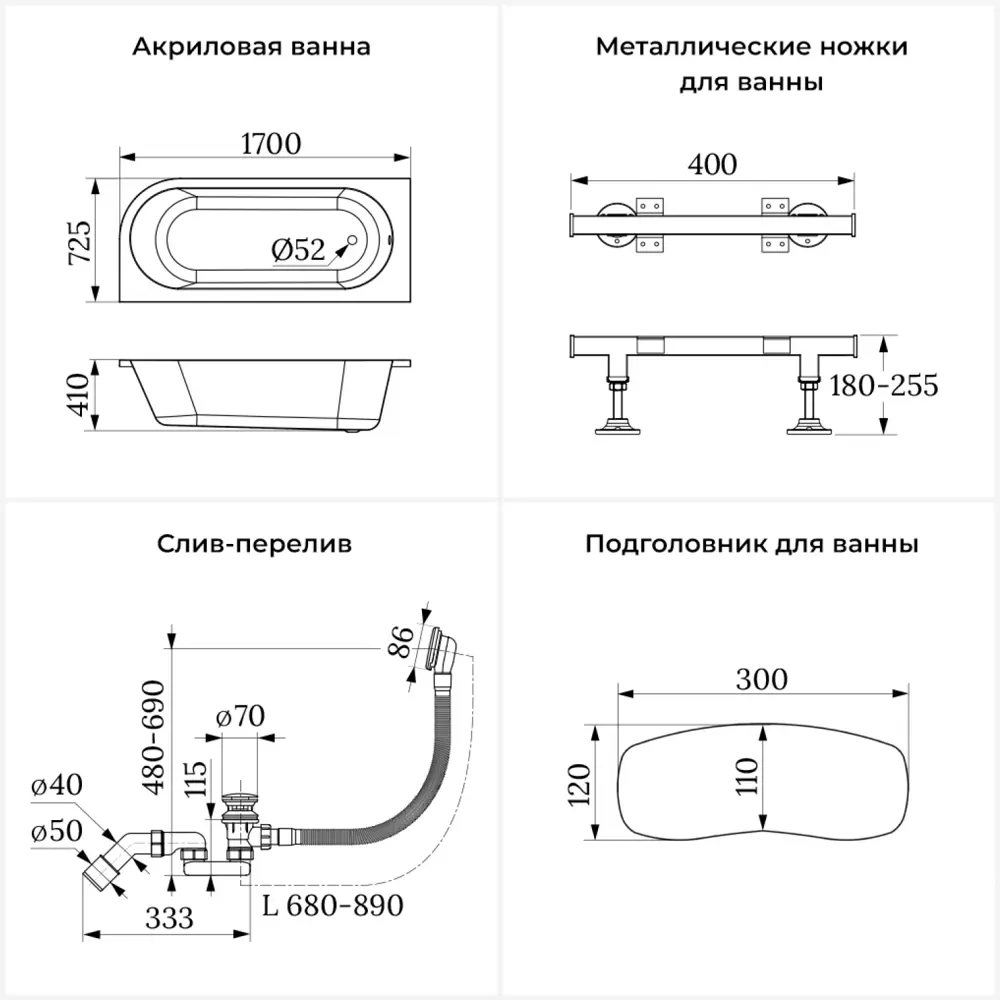 Акриловая ванна

1700

725

Ø52

410

Металлические ножки для ванны

400

180-255

Слив-перелив

86

480-690

ø70

115

ø40

ø50

333

L 680-890

Подголовник для ванны

300

120

110