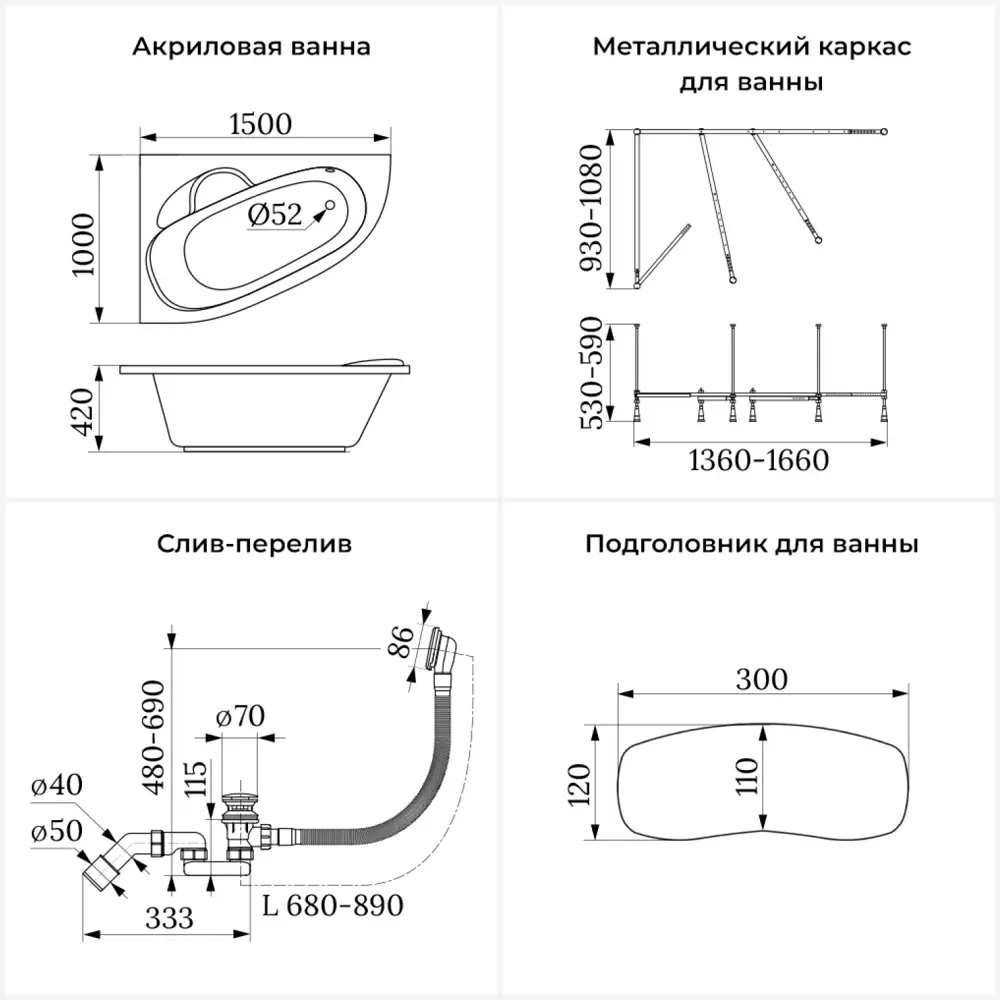 Акриловая ванна

1500

1000

Ø52

420

Металлический каркас для ванны

930-1080

530-590

1360-1660

Слив-перелив

86

480-690

ø70

115

ø40

ø50

333

L 680-890

Подголовник для ванны

300

120

110