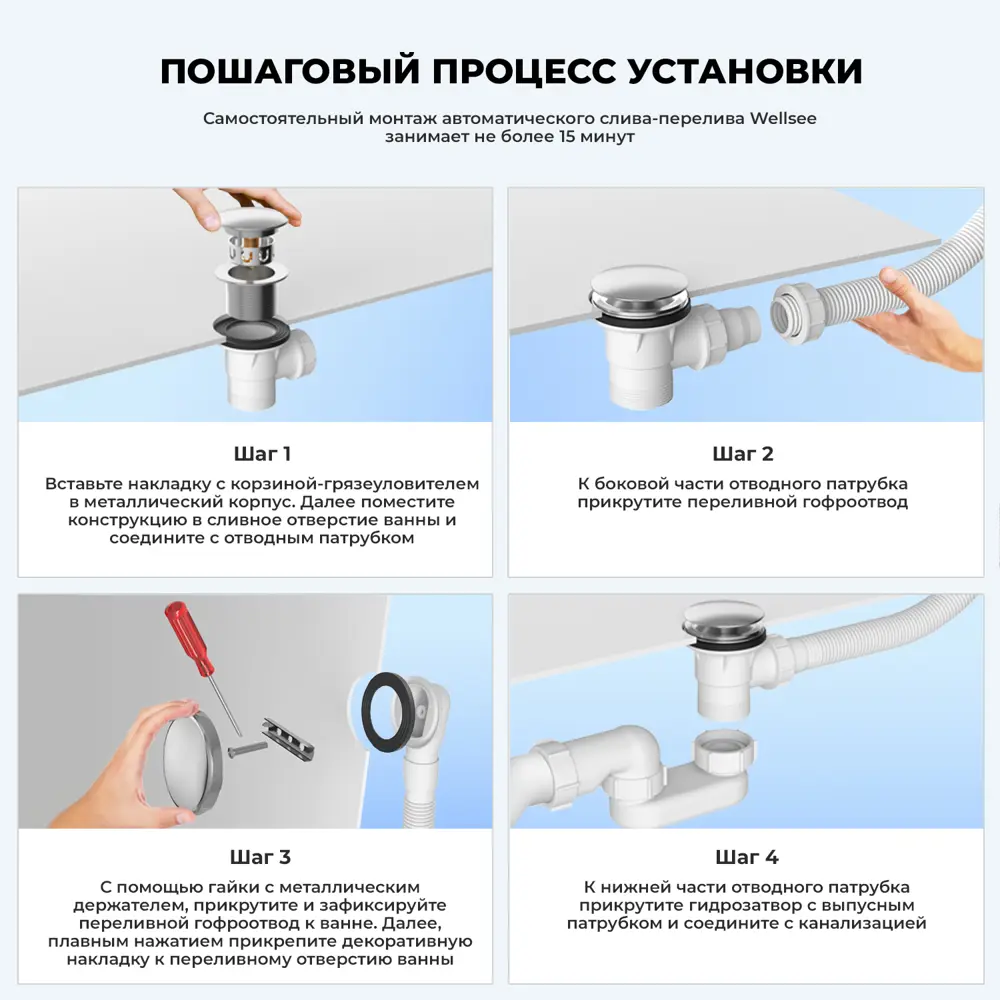 ПОШАГОВЫЙ ПРОЦЕСС УСТАНОВКИ

Самостоятельный монтаж автоматического слива-перелива Wellsee занимает не более 15 минут

Шаг 1

Вставьте накладку с корзиной-грязеуловителем в металлический корпус. Далее поместите конструкцию в сливное отверстие ванны и соедините с отводным патрубком

Шаг 2

К боковой части отводного патрубка прикрутите переливной гофроотвод

Шаг 3

С помощью гайки с металлическим держателем, прикрутите и зафиксируйте переливной гофроотвод к ванне. Далее, плавным нажатием прикрепите декоративную накладку к переливному отверстию ванны

Шаг 4

К нижней части отводного патрубка прикрутите гидрозатвор с выпусным патрубком и соедините с канализацией