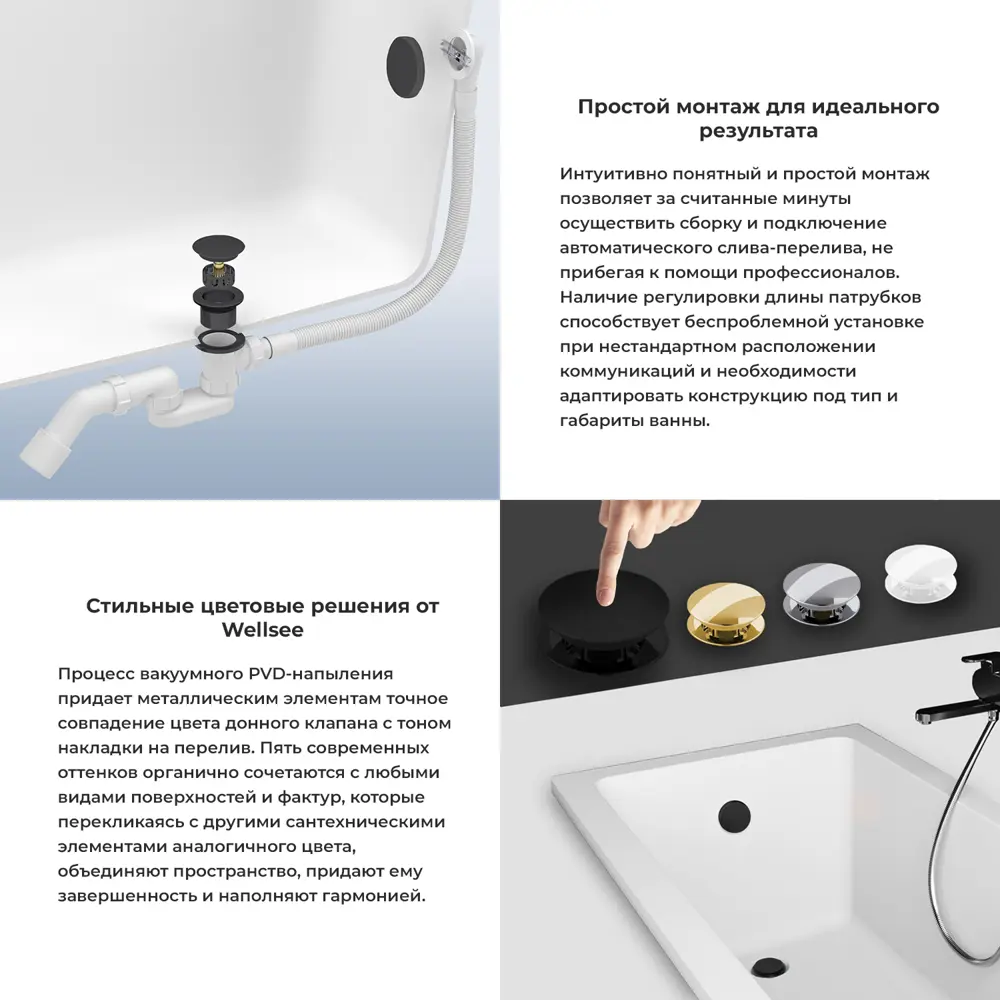 Простой монтаж для идеального результата

Интуитивно понятный и простой монтаж позволяет за считанные минуты осуществить сборку и подключение автоматического слива-перелива, не прибегая к помощи профессионалов. Наличие регулировки длины патрубков способствует беспроблемной установке при нестандартном расположении коммуникаций и необходимости адаптировать конструкцию под тип и габариты ванны.

Стильные цветовые решения от Wellsee

Процесс вакуумного PVD-напыления придает металлическим элементам точное совпадение цвета донного клапана с тоном накладки на перелив. Пять современных оттенков органично сочетаются с любыми видами поверхностей и фактур, которые перекликаясь с другими сантехническими элементами аналогичного цвета, объединяют пространство, придают ему завершенность и наполняют гармонией.