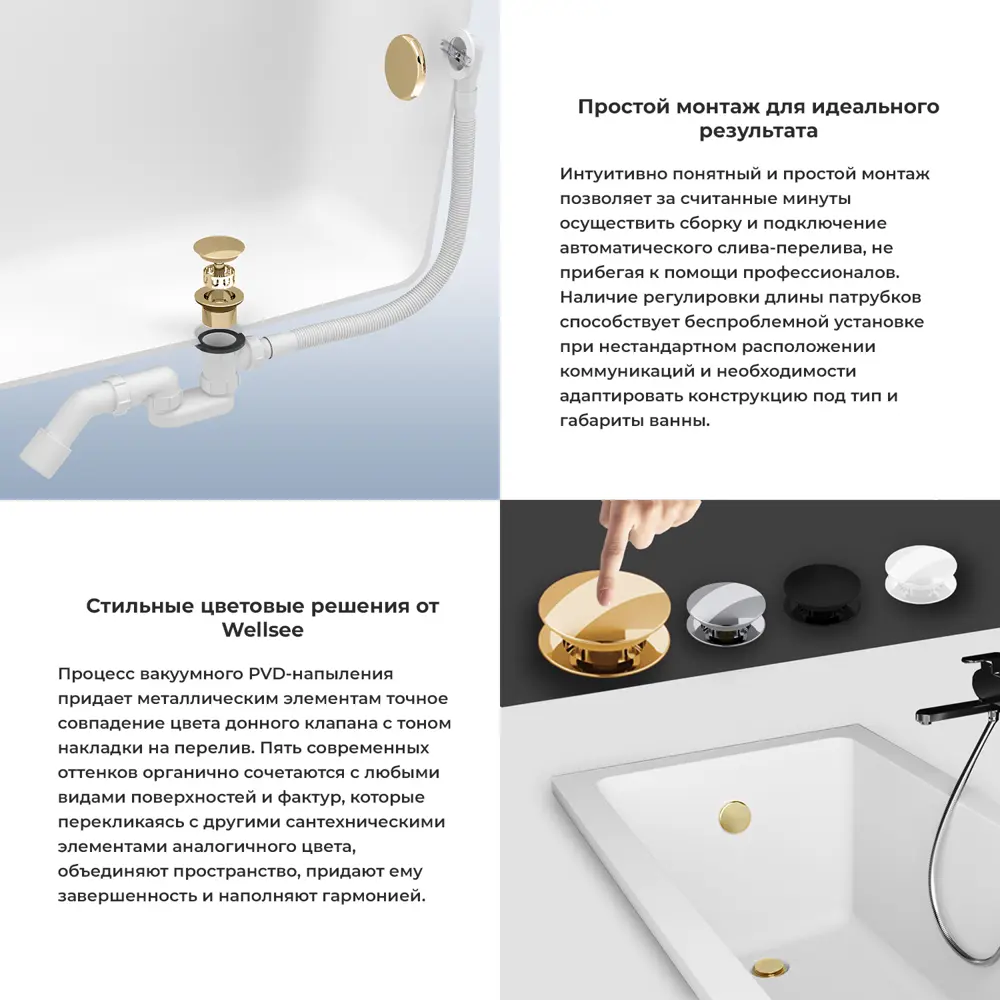 Простой монтаж для идеального результата

Интуитивно понятный и простой монтаж позволяет за считанные минуты осуществить сборку и подключение автоматического слива-перелива, не прибегая к помощи профессионалов. Наличие регулировки длины патрубков способствует беспроблемной установке при нестандартном расположении коммуникаций и необходимости адаптировать конструкцию под тип и габариты ванны.

Стильные цветовые решения от Wellsee

Процесс вакуумного PVD-напыления придает металлическим элементам точное совпадение цвета донного клапана с тоном накладки на перелив. Пять современных оттенков органично сочетаются с любыми видами поверхностей и фактур, которые перекликаясь с другими сантехническими элементами аналогичного цвета, объединяют пространство, придают ему завершенность и наполняют гармонией.