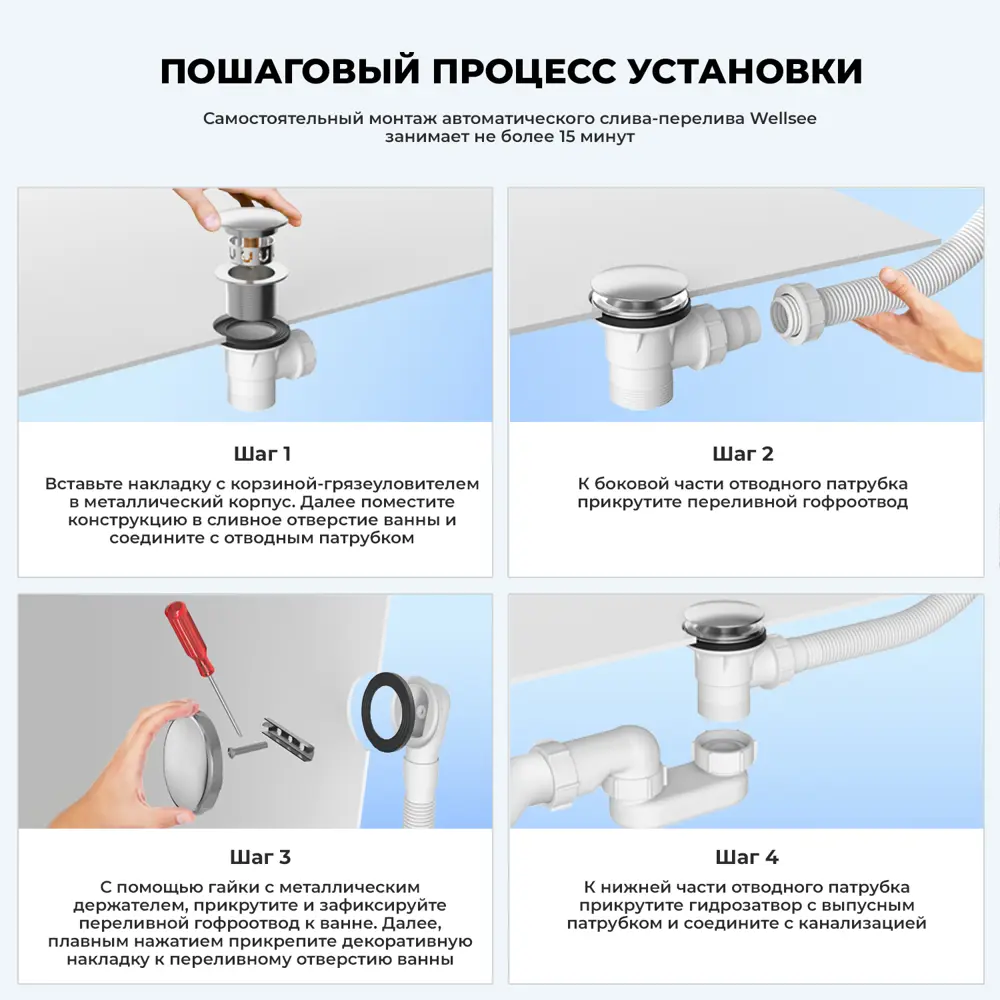 ПОШАГОВЫЙ ПРОЦЕСС УСТАНОВКИ

Самостоятельный монтаж автоматического слива-перелива Wellsee занимает не более 15 минут

Шаг 1

Вставьте накладку с корзиной-грязеуловителем в металлический корпус. Далее поместите конструкцию в сливное отверстие ванны и соедините с отводным патрубком

Шаг 2

К боковой части отводного патрубка прикрутите переливной гофроотвод

Шаг 3

С помощью гайки с металлическим держателем, прикрутите и зафиксируйте переливной гофроотвод к ванне. Далее, плавным нажатием прикрепите декоративную накладку к переливному отверстию ванны

Шаг 4

К нижней части отводного патрубка прикрутите гидрозатвор с выпускным патрубком и соедините с канализацией