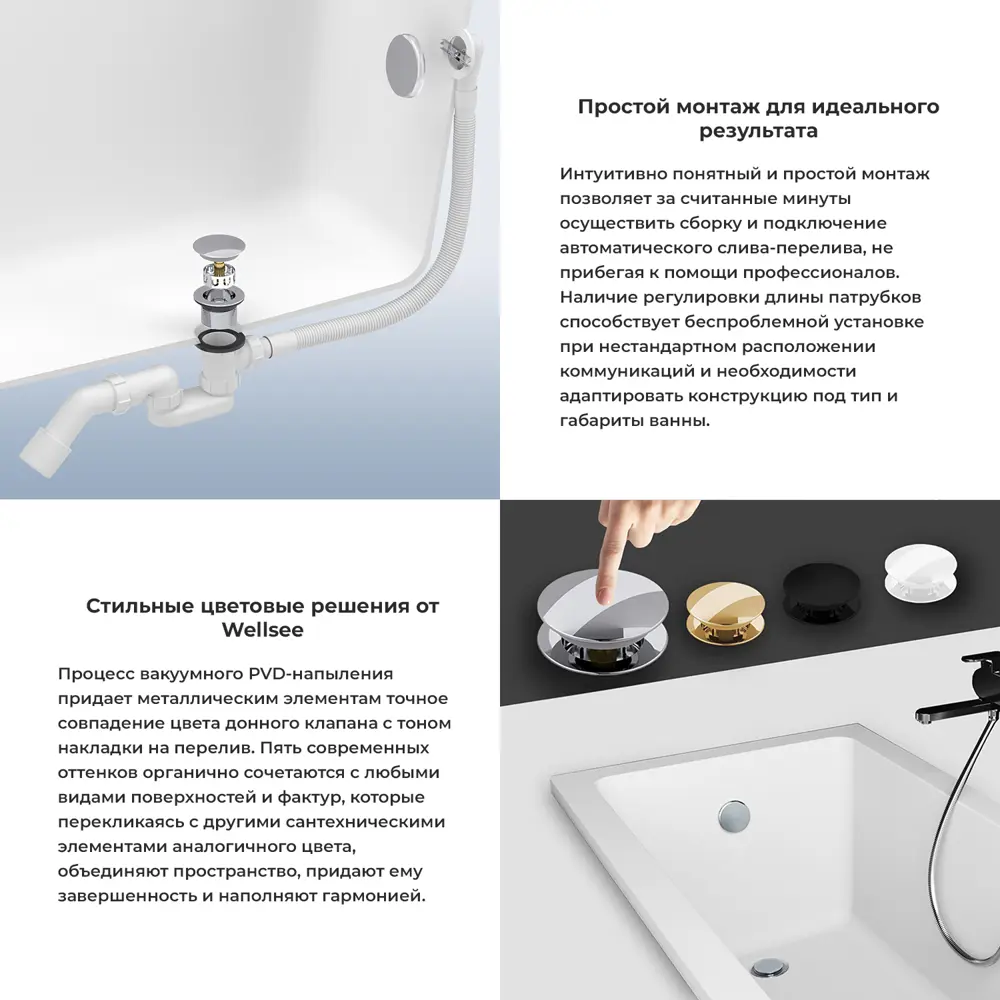 Простой монтаж для идеального результата

Интуитивно понятный и простой монтаж позволяет за считанные минуты осуществить сборку и подключение автоматического слива-перелива, не прибегая к помощи профессионалов. Наличие регулировки длины патрубков способствует беспроблемной установке при нестандартном расположении коммуникаций и необходимости адаптировать конструкцию под тип и габариты ванны.

Стильные цветовые решения от Wellsee

Процесс вакуумного PVD-напыления придает металлическим элементам точное совпадение цвета донного клапана с тоном накладки на перелив. Пять современных оттенков органично сочетаются с любыми видами поверхностей и фактур, которые перекликаясь с другими сантехническими элементами аналогичного цвета, объединяют пространство, придают ему завершенность и наполняют гармонией.