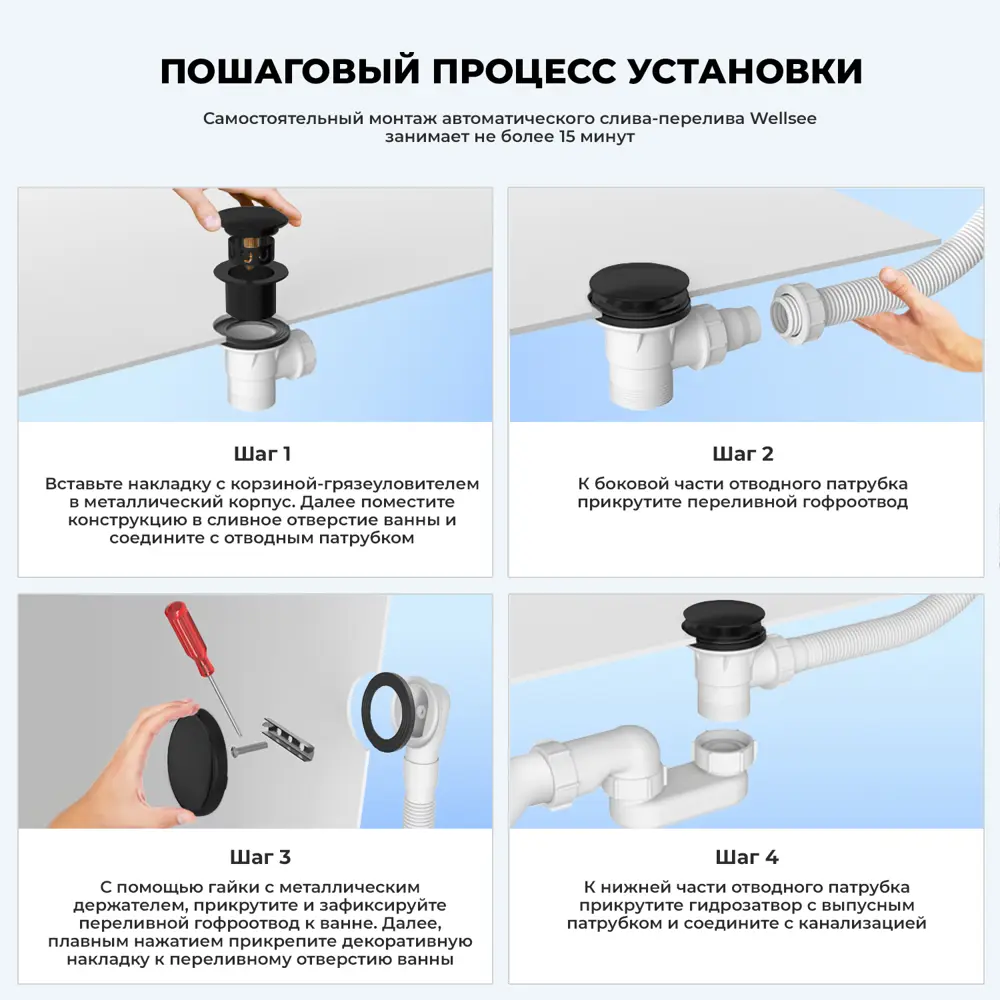 ПОШАГОВЫЙ ПРОЦЕСС УСТАНОВКИ

Самостоятельный монтаж автоматического слива-перелива Wellsee занимает не более 15 минут

Шаг 1

Вставьте накладку с корзиной-грязеуловителем в металлический корпус. Далее поместите конструкцию в сливное отверстие ванны и соедините с отводным патрубком

Шаг 2

К боковой части отводного патрубка прикрутите переливной гофроотвод

Шаг 3

С помощью гайки с металлическим держателем, прикрутите и зафиксируйте переливной гофроотвод к ванне. Далее, плавным нажатием прикрепите декоративную накладку к переливному отверстию ванны

Шаг 4

К нижней части отводного патрубка прикрутите гидрозатвор с выпускным патрубком и соедините с канализацией