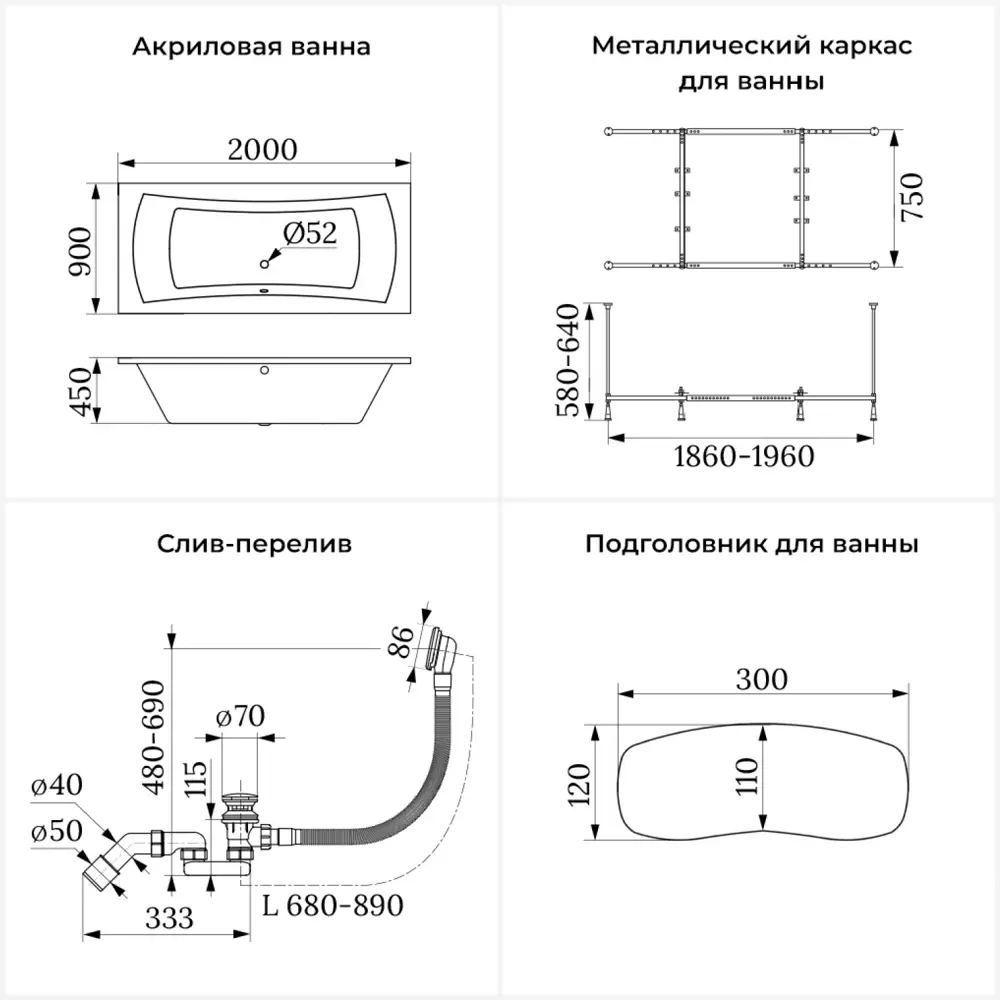 Акриловая ванна

2000

900

Ø52

450

Металлический каркас для ванны

750

580-640

1860-1960

Слив-перелив

86

480-690

ø70

115

ø40

ø50

333

L 680-890

Подголовник для ванны

300

120

110