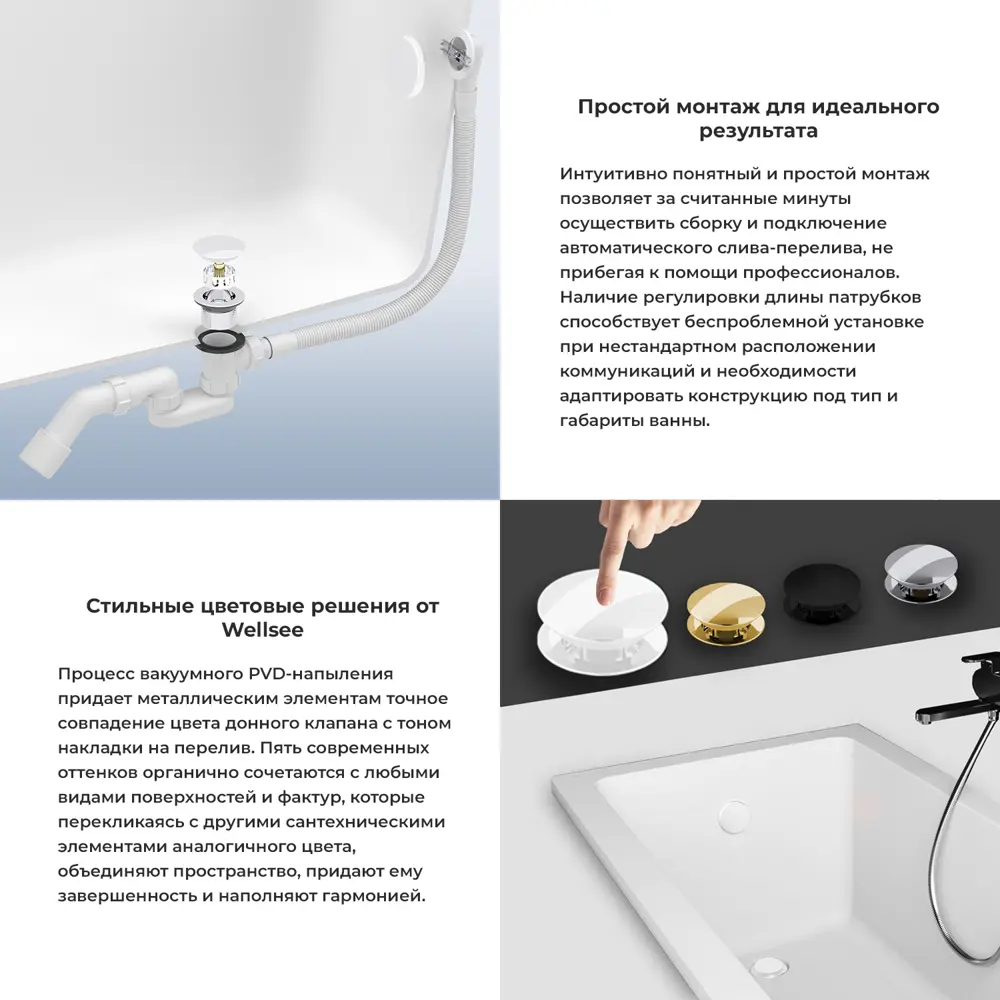 Простой монтаж для идеального результата

Интуитивно понятный и простой монтаж позволяет за считанные минуты осуществить сборку и подключение автоматического слива-перелива, не прибегая к помощи профессионалов. Наличие регулировки длины патрубков способствует беспроблемной установке при нестандартном расположении коммуникаций и необходимости адаптировать конструкцию под тип и габариты ванны.

Стильные цветовые решения от Wellsee

Процесс вакуумного PVD-напыления придает металлическим элементам точное совпадение цвета донного клапана с тоном накладки на перелив. Пять современных оттенков органично сочетаются с любыми видами поверхностей и фактур, которые перекликаясь с другими сантехническими элементами аналогичного цвета, объединяют пространство, придают ему завершенность и наполняют гармонией.