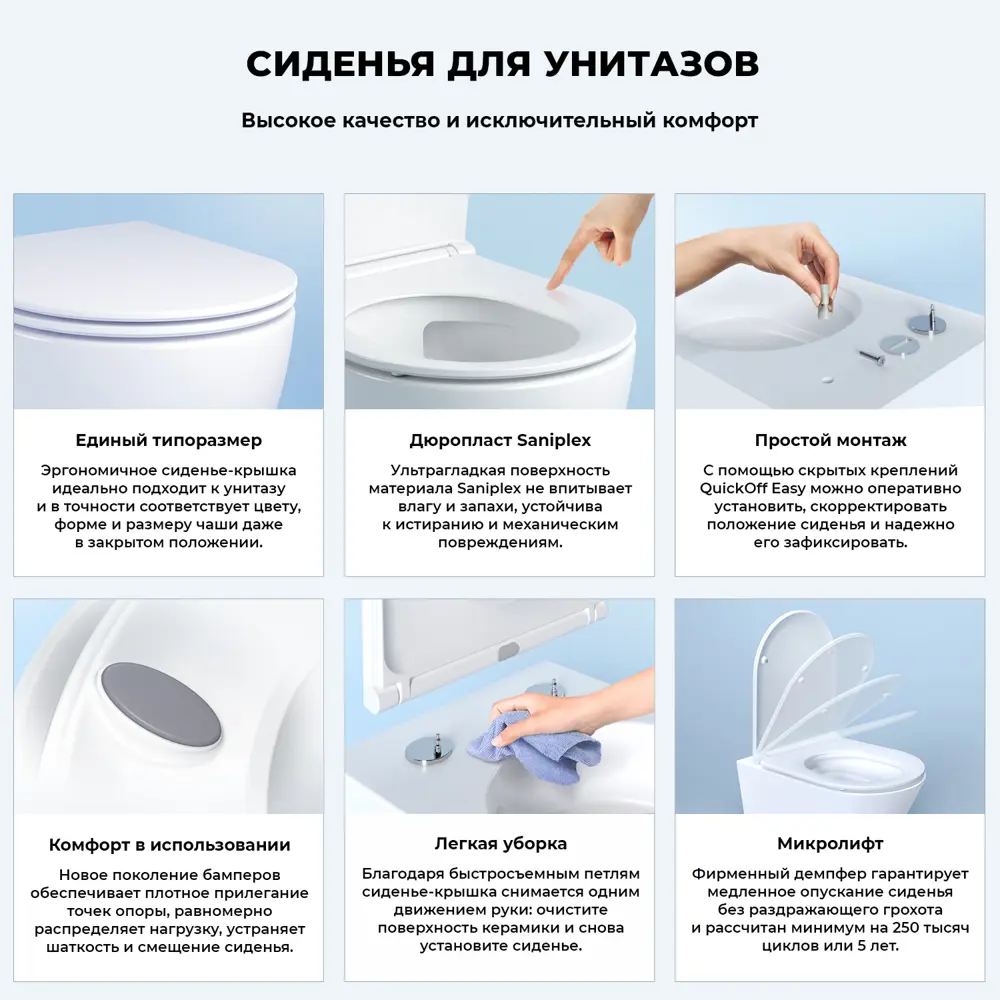 СИДЕНЬЯ ДЛЯ УНИТАЗОВ

Высокое качество и исключительный комфорт

Единый типоразмер

Эргономичное сиденье-крышка идеально подходит к унитазу и в точности соответствует цвету, форме и размеру чаши даже в закрытом положении.

Дюропласт Saniplex

Ультрагладкая поверхность материала Saniplex не впитывает влагу и запахи, устойчива к истиранию и механическим повреждениям.

Простой монтаж

С помощью скрытых креплений QuickOff Easy можно оперативно установить, скорректировать положение сиденья и надежно его зафиксировать.

Комфорт в использовании

Новое поколение бамперов обеспечивает плотное прилегание точек опоры, равномерно распределяет нагрузку, устраняет шаткость и смещение сиденья.

Легкая уборка

Благодаря быстросъемным петлям сиденье-крышка снимается одним движением руки: очистите поверхность керамики и снова установите сиденье.

Микролифт

Фирменный демпфер гарантирует медленное опускание сиденья без раздражающего грохота и рассчитан минимум на 250 тысяч циклов или 5 лет.