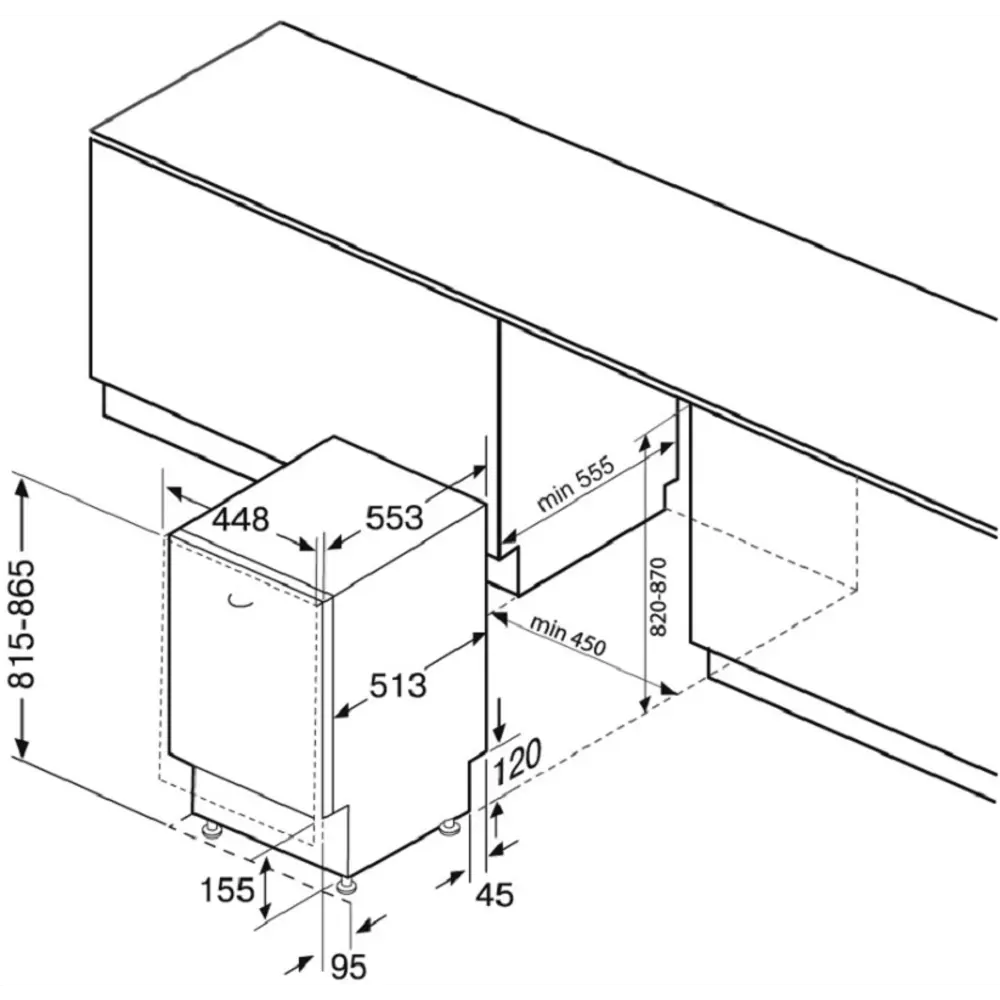 815-865
448
553
min 555
820-870
min 450
513
120
155
45
95