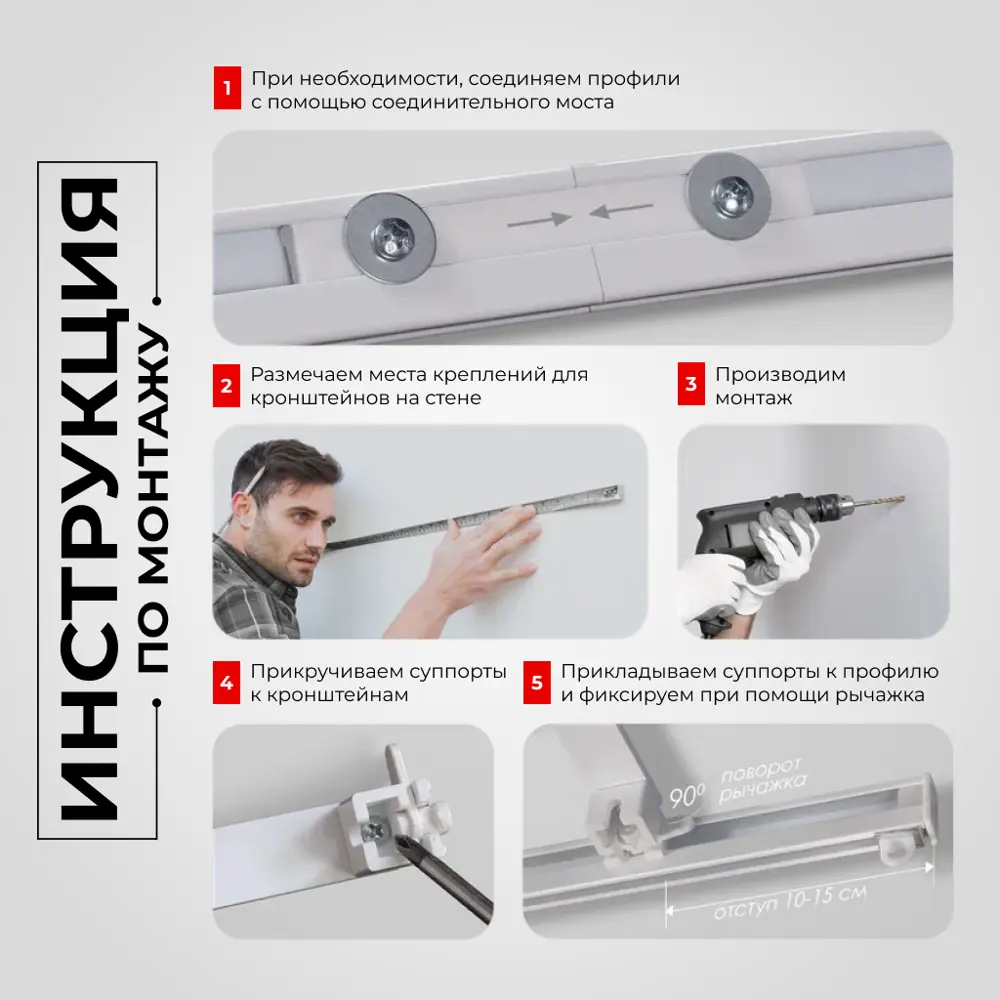 ИНСТРУКЦИЯ
ПО МОНТАЖУ

1 При необходимости, соединяем профили с помощью соединительного моста

2 Размечаем места креплений для кронштейнов на стене

3 Производим монтаж

4 Прикручиваем суппорты к кронштейнам

5 Прикладываем суппорты к профилю и фиксируем при помощи рычажка

$90^0$ поворот рычажка

отступ 10-15 см