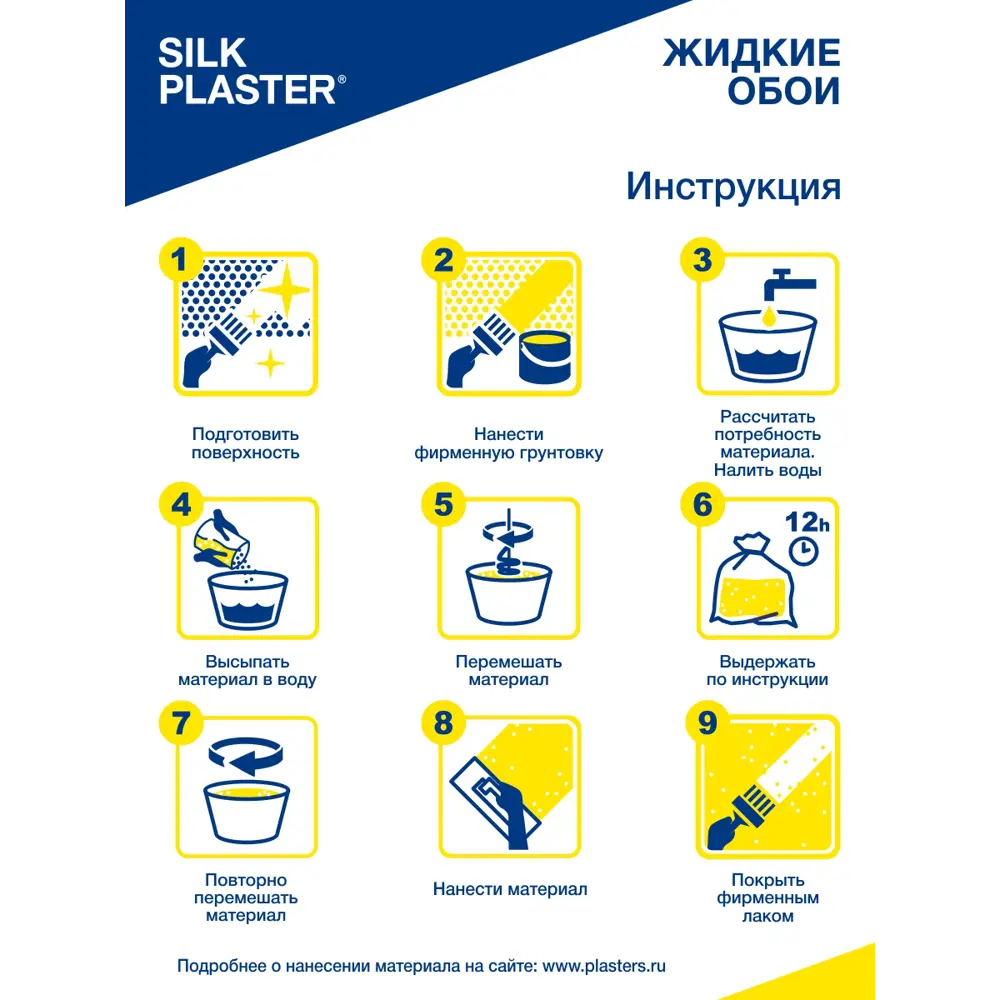 SILK PLASTER®

ЖИДКИЕ ОБОИ

Инструкция

1
Подготовить поверхность

2
Нанести фирменную грунтовку

3
Рассчитать потребность материала. Налить воды

4
Высыпать материал в воду

5
Перемешать материал

6
12h
Выдержать по инструкции

7
Повторно перемешать материал

8
Нанести материал

9
Покрыть фирменным лаком

Подробнее о нанесении материала на сайте: www.plasters.ru