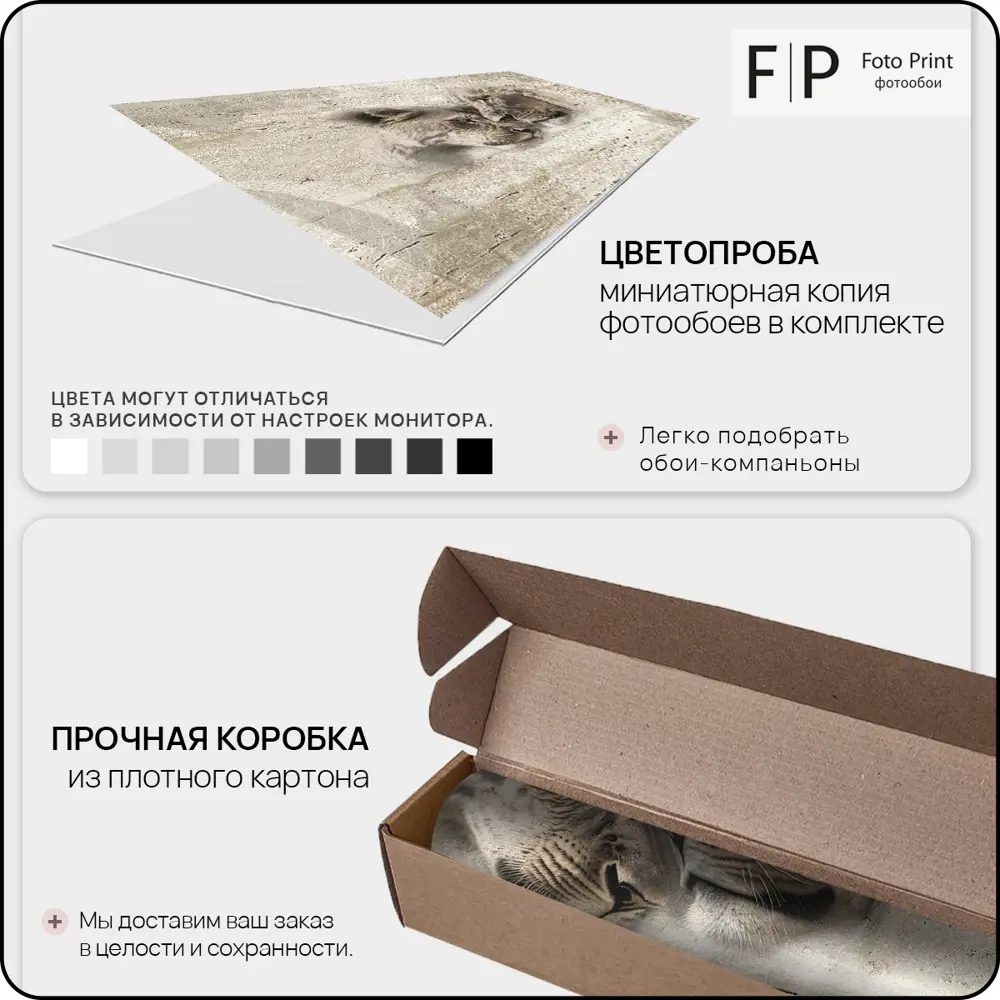 F|P Foto Print фотообои

ЦВЕТОПРОБА
миниатюрная копия фотообоев в комплекте

ЦВЕТА МОГУТ ОТЛИЧАТЬСЯ В ЗАВИСИМОСТИ ОТ НАСТРОЕК МОНИТОРА.

+ Легко подобрать обои-компаньоны

ПРОЧНАЯ КОРОБКА
из плотного картона

+ Мы доставим ваш заказ в целости и сохранности.