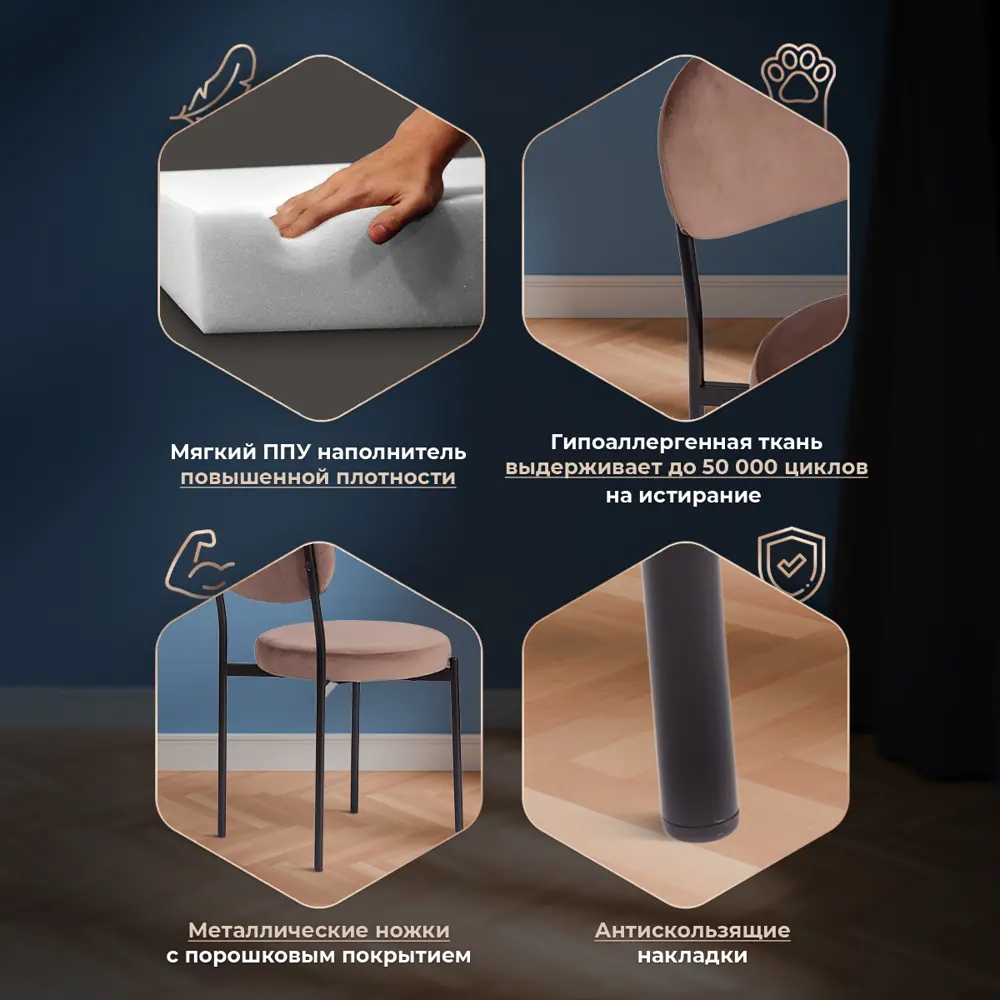 Мягкий ППУ наполнитель повышенной плотности

Гипоаллергенная ткань выдерживает до 50 000 циклов на истирание

Металлические ножки с порошковым покрытием

Антискользящие накладки