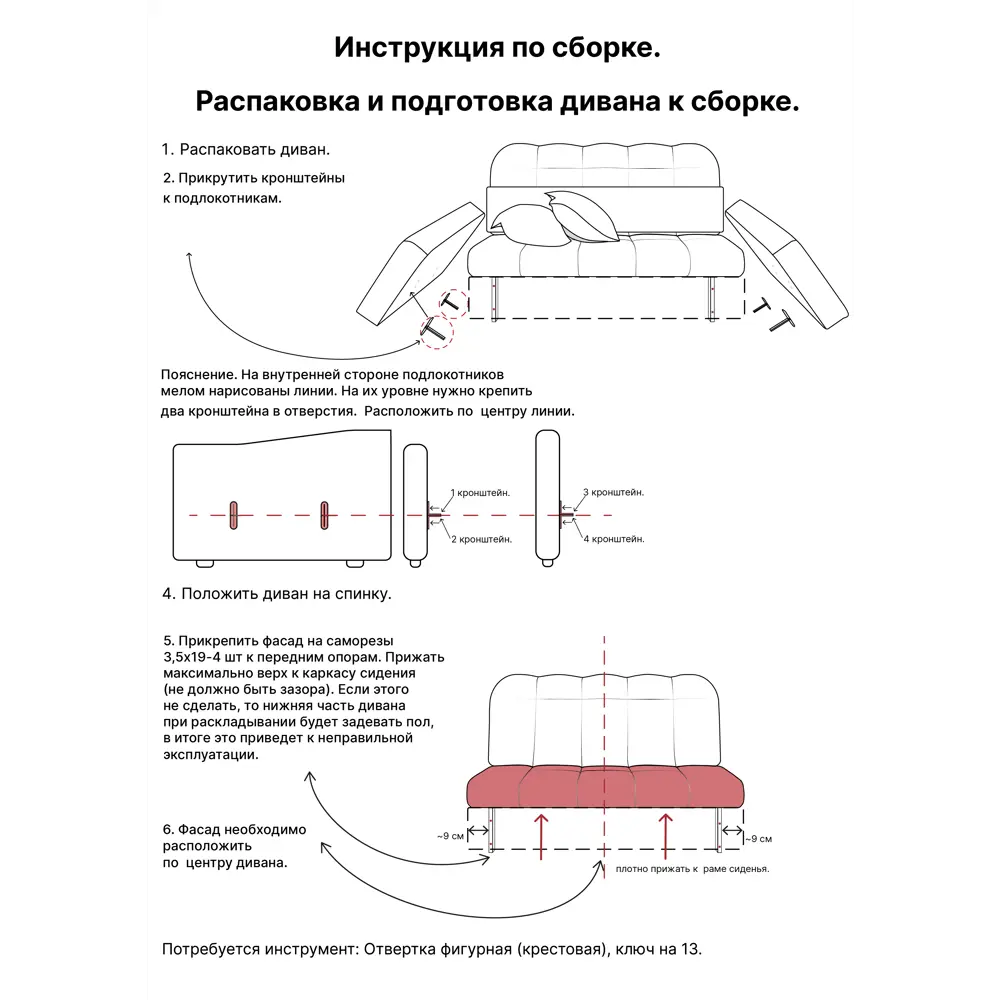 Инструкция по сборке.

Распаковка и подготовка дивана к сборке.

1. Распаковать диван.

2. Прикрутить кронштейны к подлокотникам.

Пояснение. На внутренней стороне подлокотников мелом нарисованы линии. На их уровне нужно крепить два кронштейна в отверстия. Расположить по центру линии.

1 кронштейн.

2 кронштейн.

3 кронштейн.

4 кронштейн.

4. Положить диван на спинку.

5. Прикрепить фасад на саморезы 3,5х19-4 шт к передним опорам. Прижать максимально верх к каркасу сидения (не должно быть зазора). Если этого не сделать, то нижняя часть дивана при раскладывании будет задевать пол, в итоге это приведет к неправильной эксплуатации.

6. Фасад необходимо расположить по центру дивана.

~9 см

~9 см

плотно прижать к раме сиденья.

Потребуется инструмент: Отвертка фигурная (крестовая), ключ на 13.