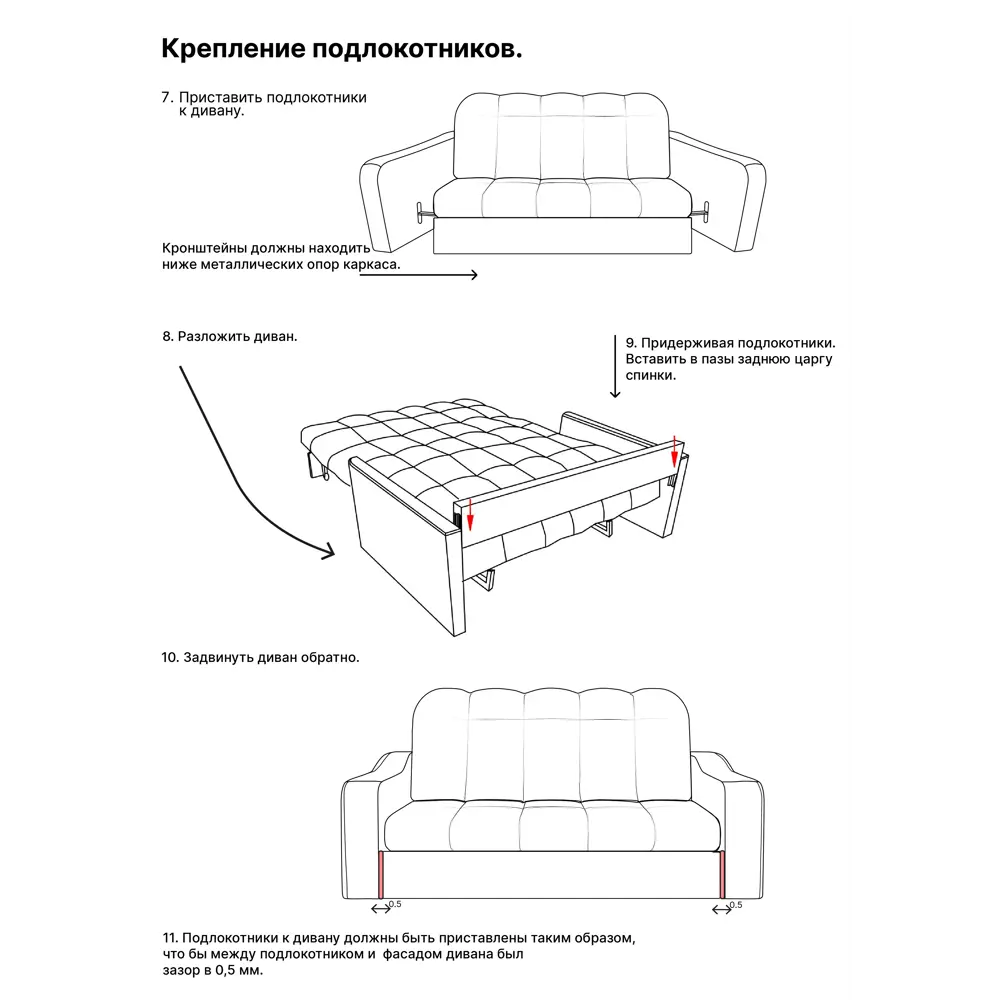 Крепление подлокотников.

7. Приставить подлокотники к дивану.

Кронштейны должны находить ниже металлических опор каркаса.

8. Разложить диван.

9. Придерживая подлокотники. Вставить в пазы заднюю царгу спинки.

10. Задвинуть диван обратно.

0.5

0.5

11. Подлокотники к дивану должны быть приставлены таким образом, что бы между подлокотником и фасадом дивана был зазор в 0,5 мм.