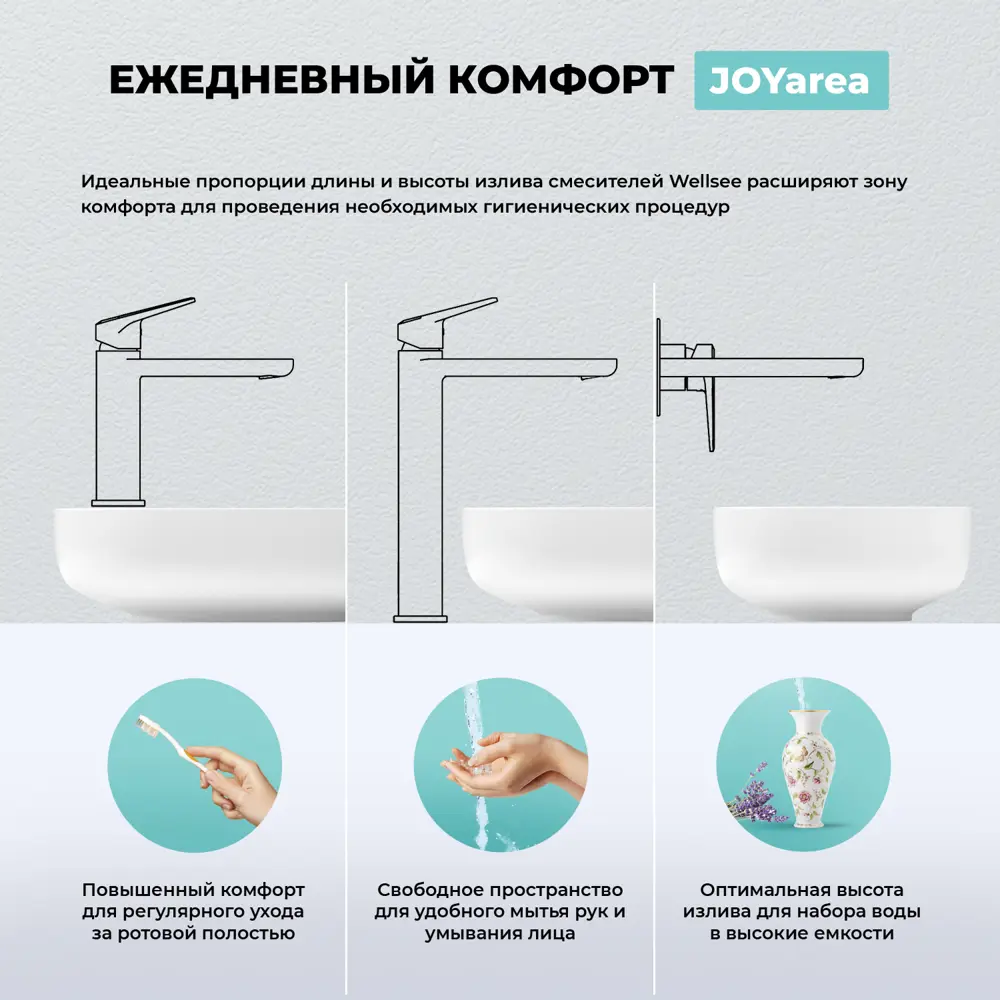 ЕЖЕДНЕВНЫЙ КОМФОРТ JOYarea

Идеальные пропорции длины и высоты излива смесителей Wellsee расширяют зону комфорта для проведения необходимых гигиенических процедур

Повышенный комфорт для регулярного ухода за ротовой полостью

Свободное пространство для удобного мытья рук и умывания лица

Оптимальная высота излива для набора воды в высокие емкости