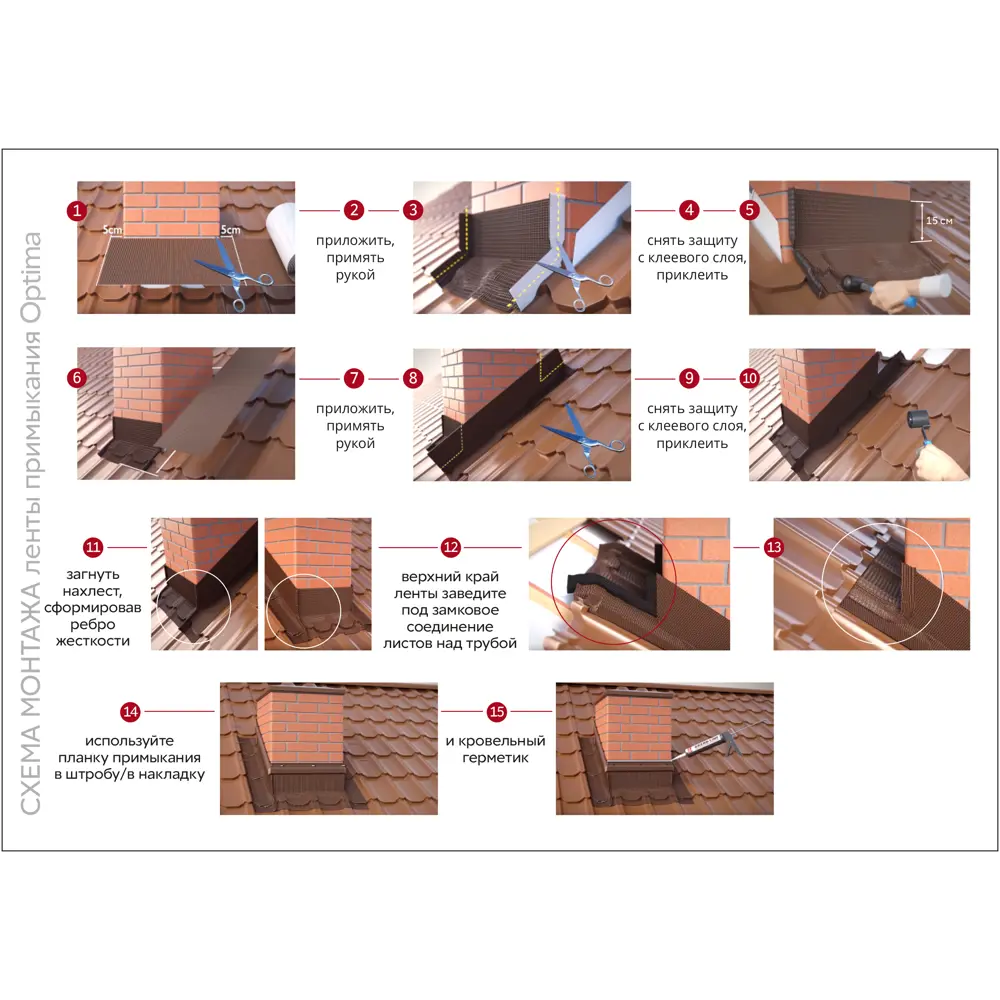 СХЕМА МОНТАЖА ленты примыкания Optima

1

5cm

5cm

2

приложить, примять рукой

3

4

снять защиту с клеевого слоя, приклеить

5

15 см

6

7

приложить, примять рукой

8

9

снять защиту с клеевого слоя, приклеить

10

11

загнуть нахлест, сформировав ребро жесткости

12

верхний край ленты заведите под замковое соединение листов над трубой

13

14

используйте планку примыкания в штробу/в накладку

15

и кровельный герметик