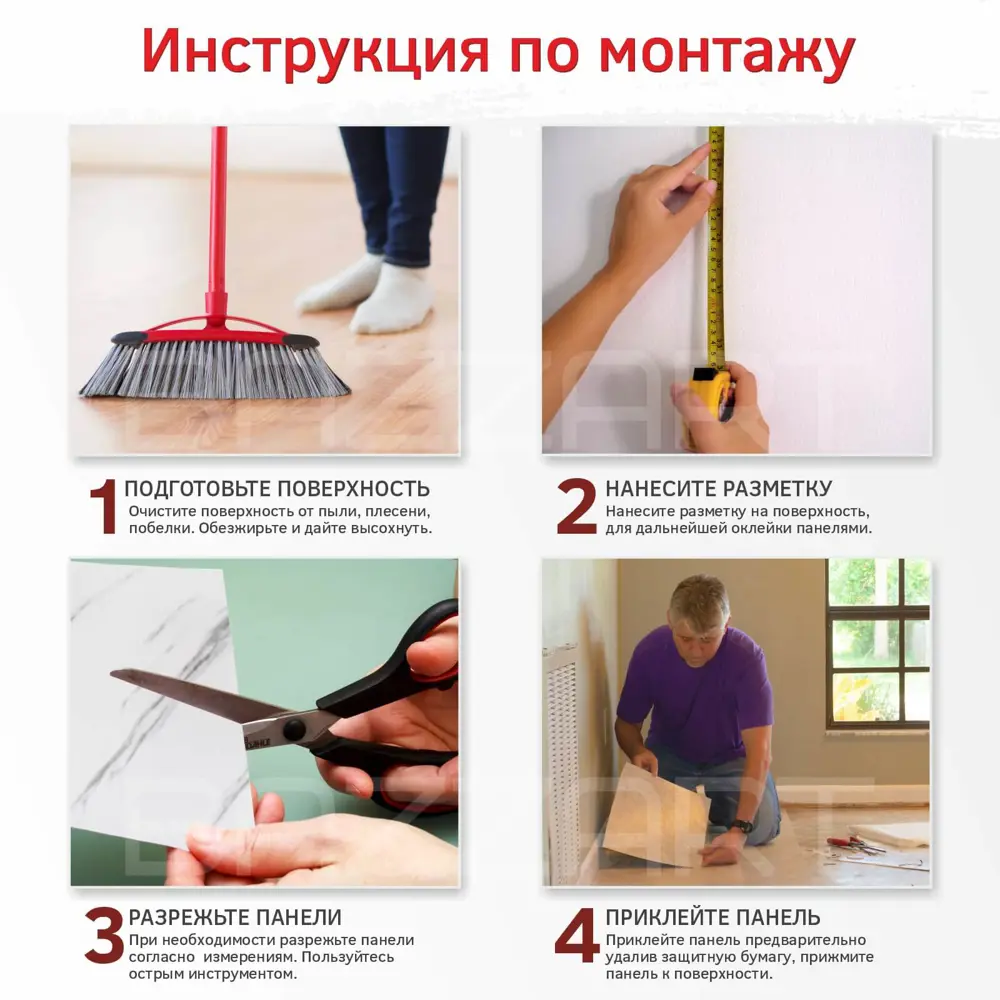 Инструкция по монтажу

1 ПОДГОТОВЬТЕ ПОВЕРХНОСТЬ
Очистите поверхность от пыли, плесени, побелки. Обезжирьте и дайте высохнуть.

2 НАНЕСИТЕ РАЗМЕТКУ
Нанесите разметку на поверхность, для дальнейшей оклейки панелями.

3 РАЗРЕЖЬТЕ ПАНЕЛИ
При необходимости разрежьте панели согласно измерениям. Пользуйтесь острым инструментом.

4 ПРИКЛЕЙТЕ ПАНЕЛЬ
Приклейте панель предварительно удалив защитную бумагу, прижмите панель к поверхности.