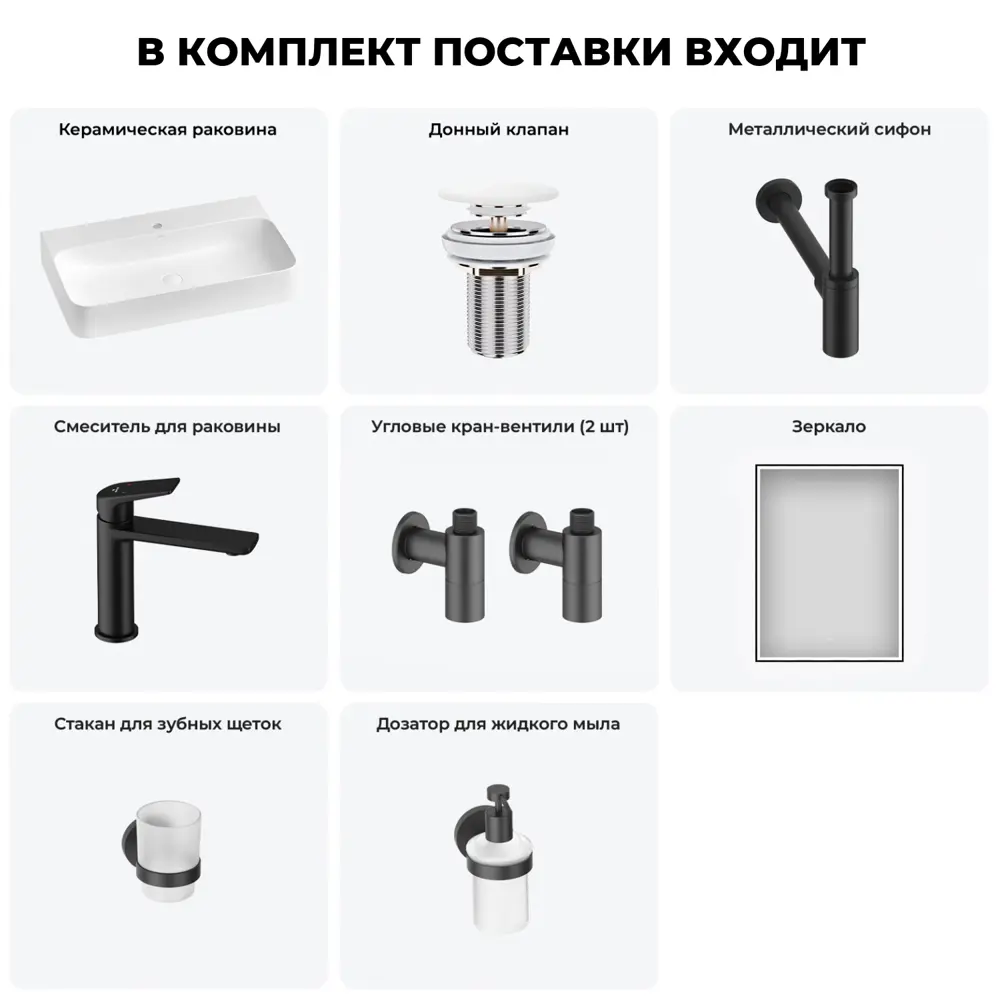 В КОМПЛЕКТ ПОСТАВКИ ВХОДИТ

Керамическая раковина

Донный клапан

Металлический сифон

Смеситель для раковины

Угловые кран-вентили (2 шт)

Зеркало

Стакан для зубных щеток

Дозатор для жидкого мыла