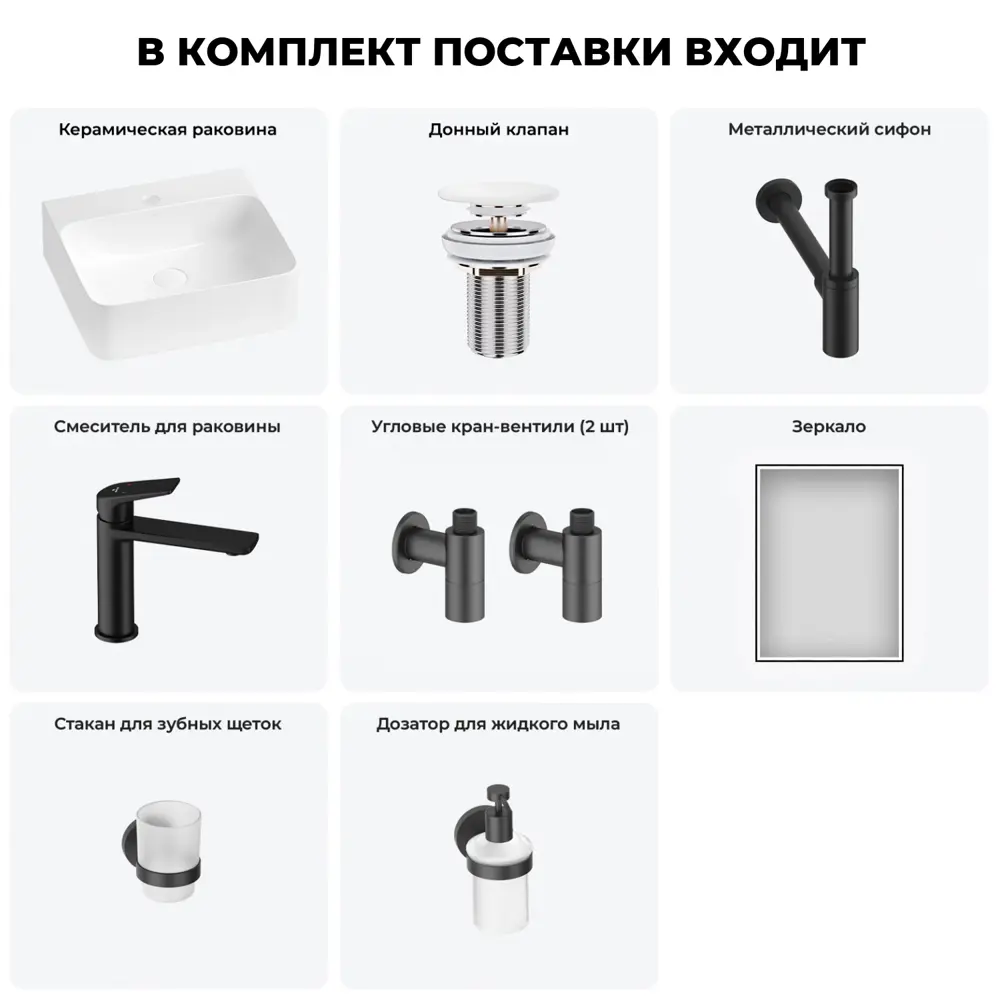 В КОМПЛЕКТ ПОСТАВКИ ВХОДИТ

Керамическая раковина

Донный клапан

Металлический сифон

Смеситель для раковины

Угловые кран-вентили (2 шт)

Зеркало

Стакан для зубных щеток

Дозатор для жидкого мыла