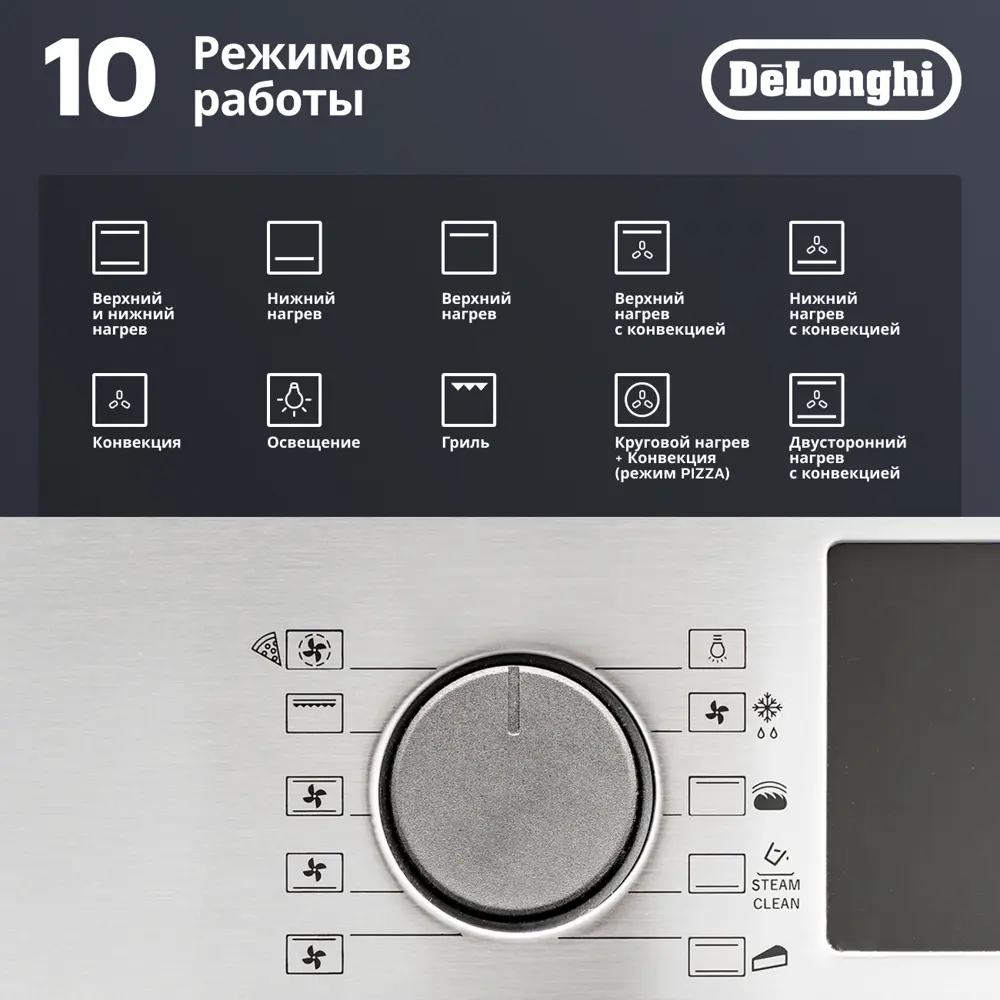 10 Режимов работы

DēLonghi

Верхний и нижний нагрев

Нижний нагрев

Верхний нагрев

Верхний нагрев с конвекцией

Нижний нагрев с конвекцией

Конвекция

Освещение

Гриль

Круговой нагрев + Конвекция (режим PIZZA)

Двусторонний нагрев с конвекцией

STEAM CLEAN