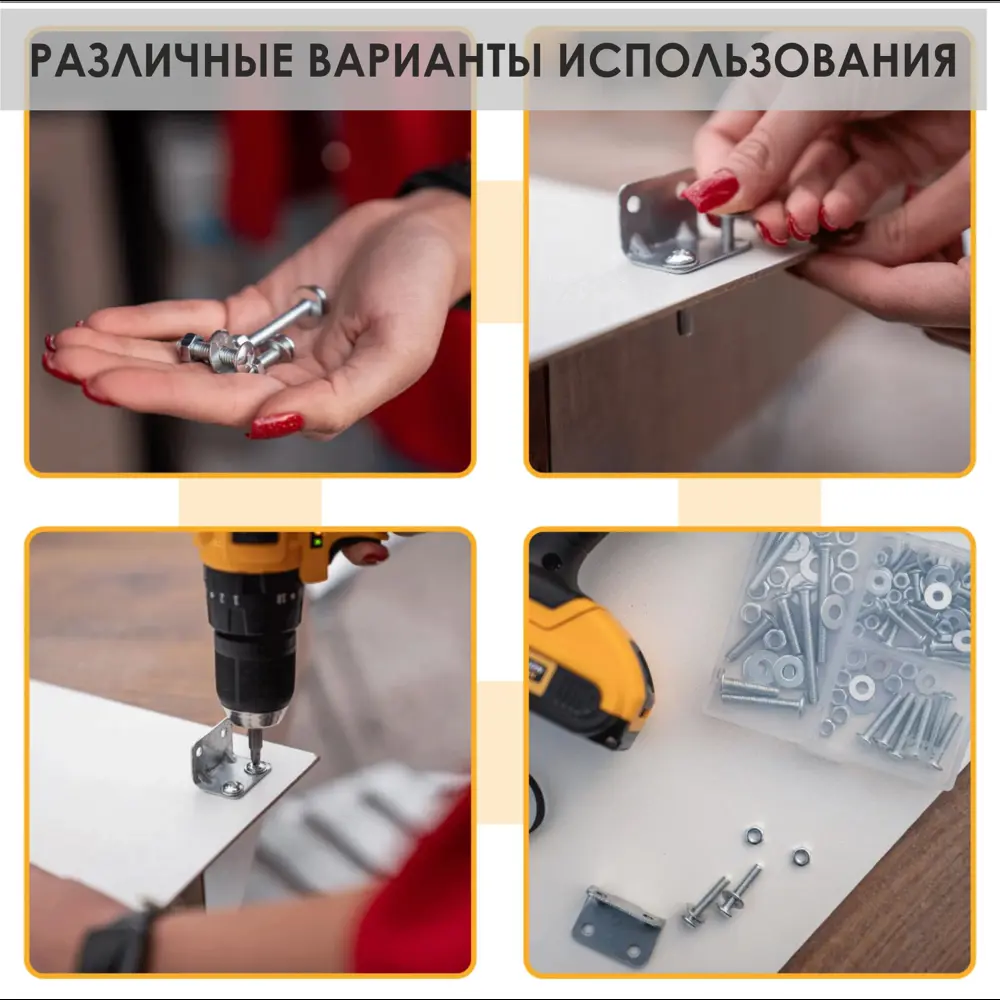 РАЗЛИЧНЫЕ ВАРИАНТЫ ИСПОЛЬЗОВАНИЯ