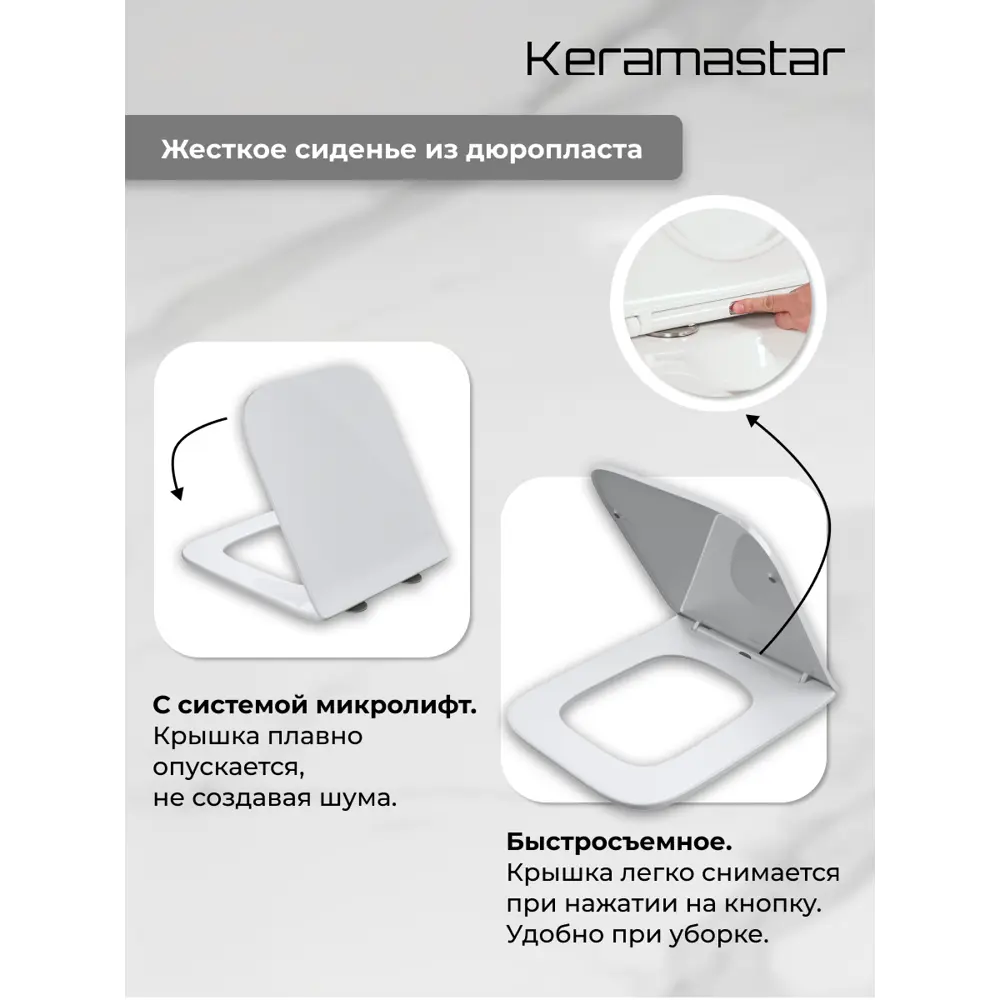 Keramastar

Жесткое сиденье из дюропласта

С системой микролифт.
Крышка плавно опускается, не создавая шума.

Быстросъемное.
Крышка легко снимается при нажатии на кнопку. Удобно при уборке.