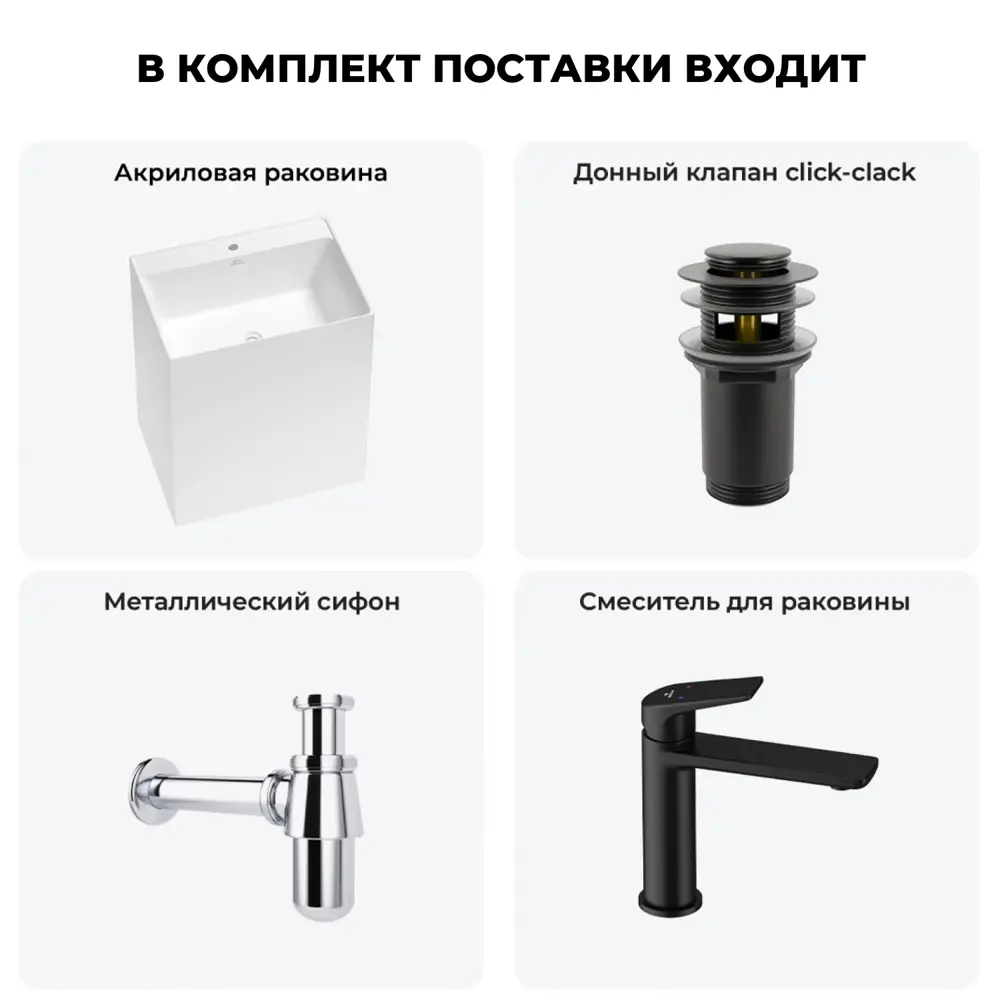 В КОМПЛЕКТ ПОСТАВКИ ВХОДИТ

Акриловая раковина

Донный клапан click-clack

Металлический сифон

Смеситель для раковины