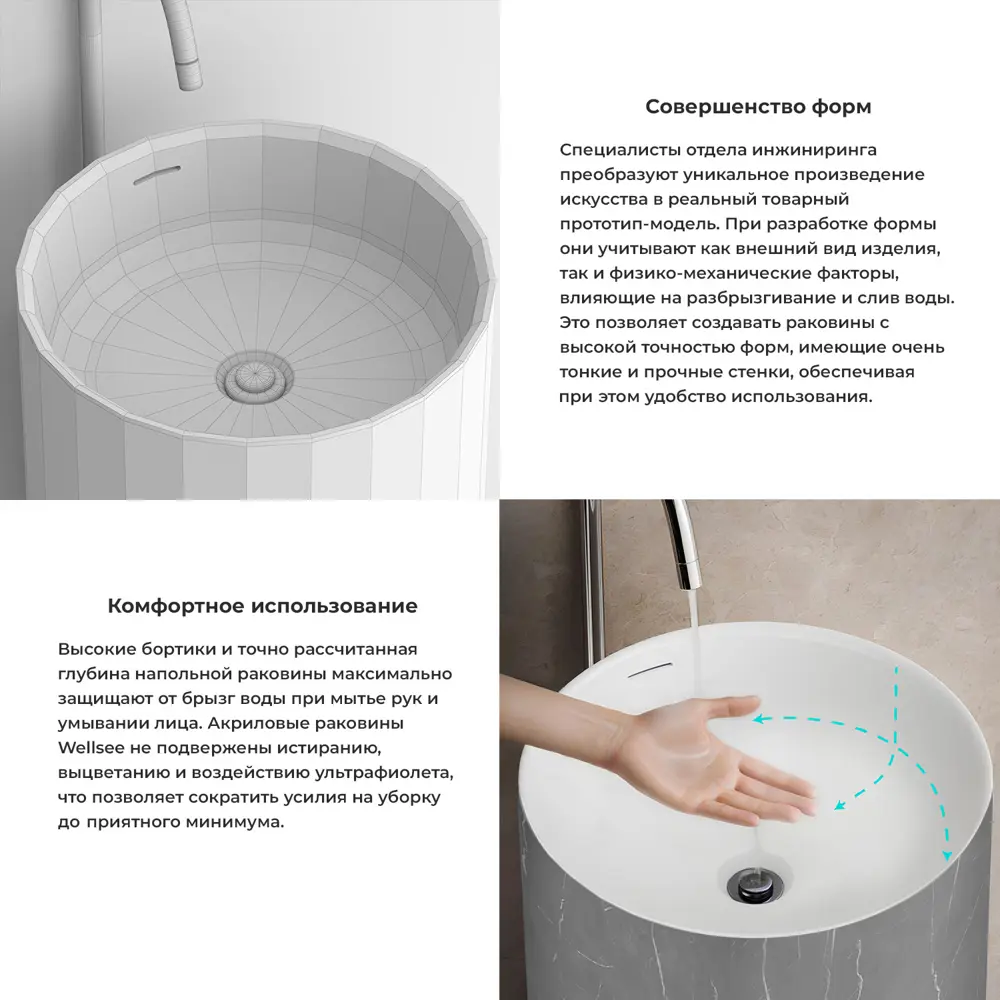 Совершенство форм

Специалисты отдела инжиниринга преобразуют уникальное произведение искусства в реальный товарный прототип-модель. При разработке формы они учитывают как внешний вид изделия, так и физико-механические факторы, влияющие на разбрызгивание и слив воды. Это позволяет создавать раковины с высокой точностью форм, имеющие очень тонкие и прочные стенки, обеспечивая при этом удобство использования.

Комфортное использование

Высокие бортики и точно рассчитанная глубина напольной раковины максимально защищают от брызг воды при мытье рук и умывании лица. Акриловые раковины Wellsee не подвержены истиранию, выцветанию и воздействию ультрафиолета, что позволяет сократить усилия на уборку до приятного минимума.