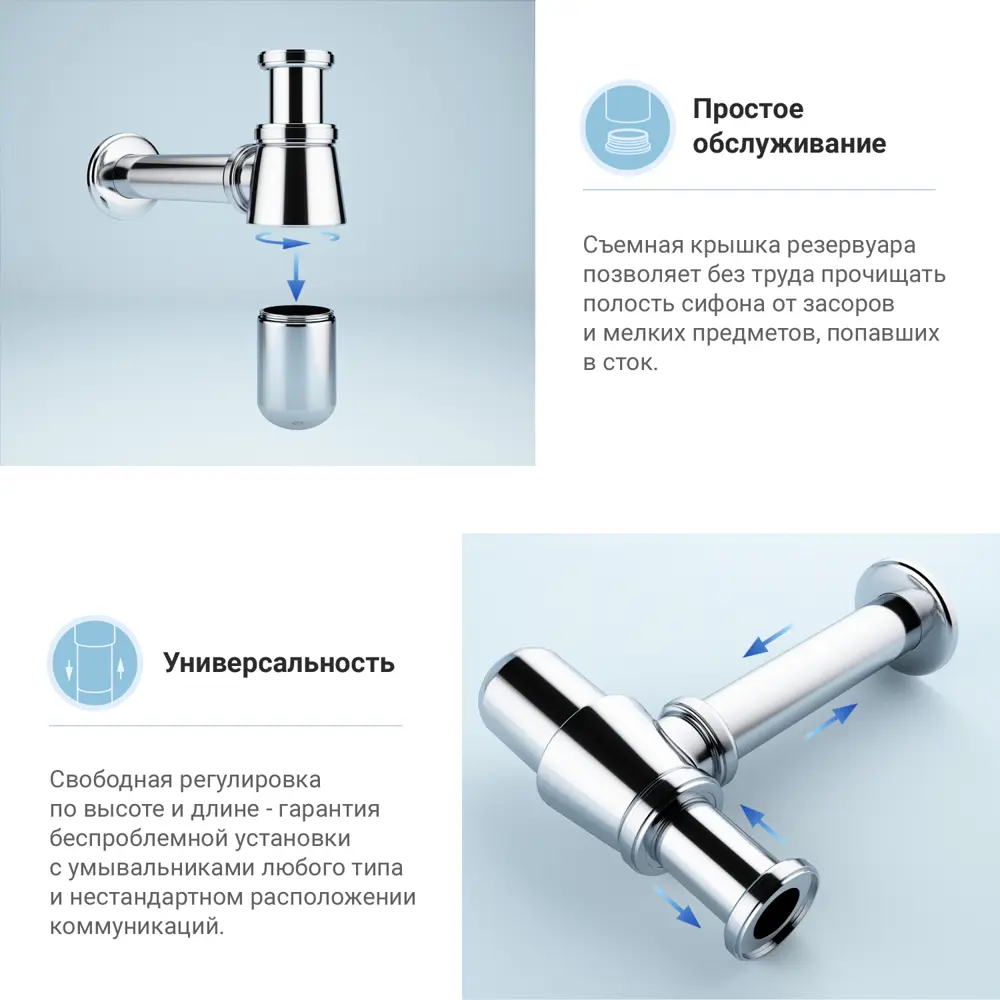 Простое обслуживание

Съемная крышка резервуара позволяет без труда прочищать полость сифона от засоров и мелких предметов, попавших в сток.

Универсальность

Свободная регулировка по высоте и длине - гарантия беспроблемной установки с умывальниками любого типа и нестандартном расположении коммуникаций.