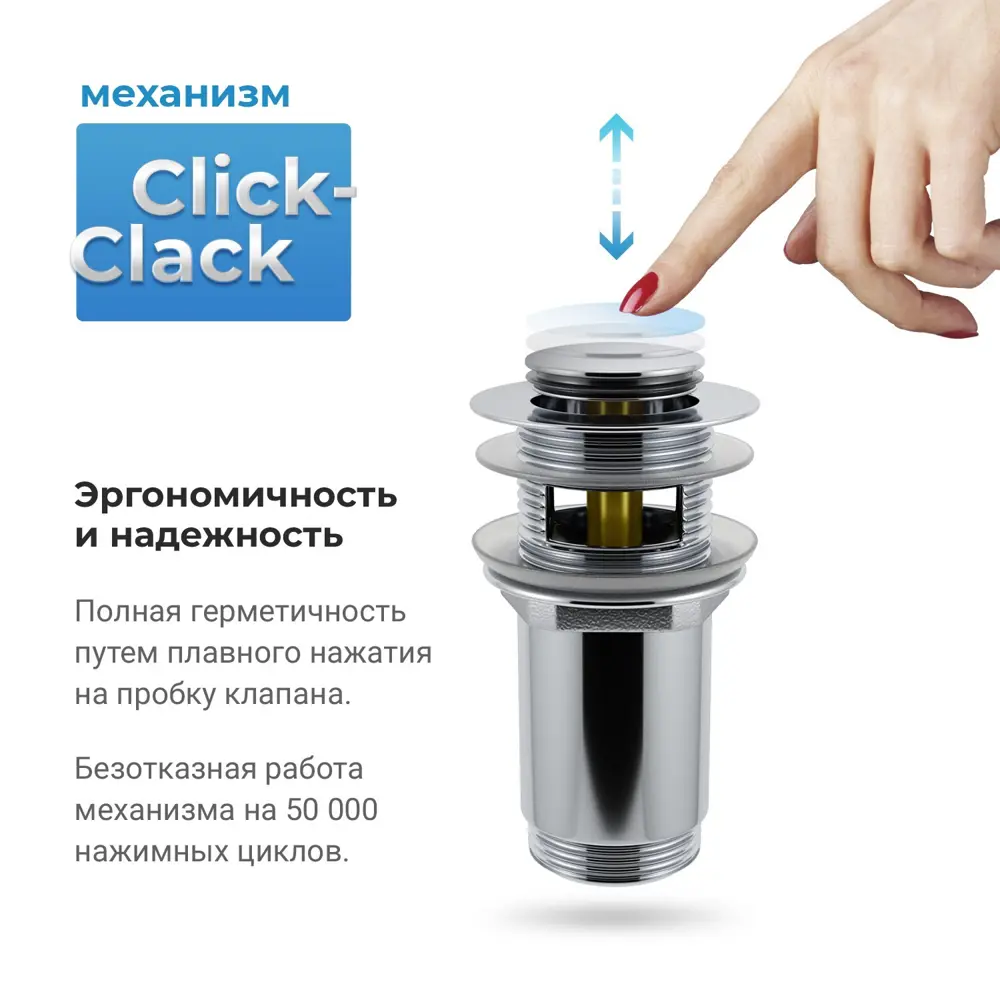 механизм

Click-Clack

Эргономичность и надежность

Полная герметичность путем плавного нажатия на пробку клапана.

Безотказная работа механизма на 50 000 нажимных циклов.