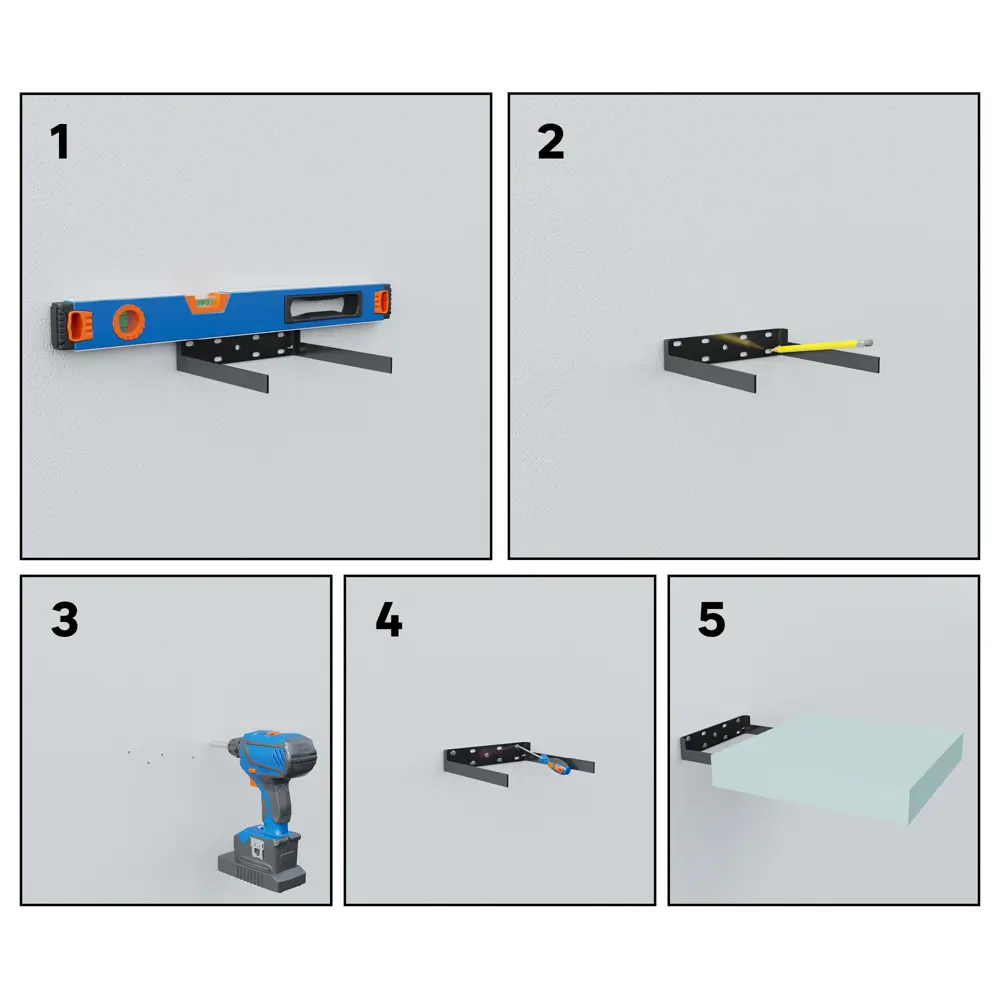 1

2

3

4

5