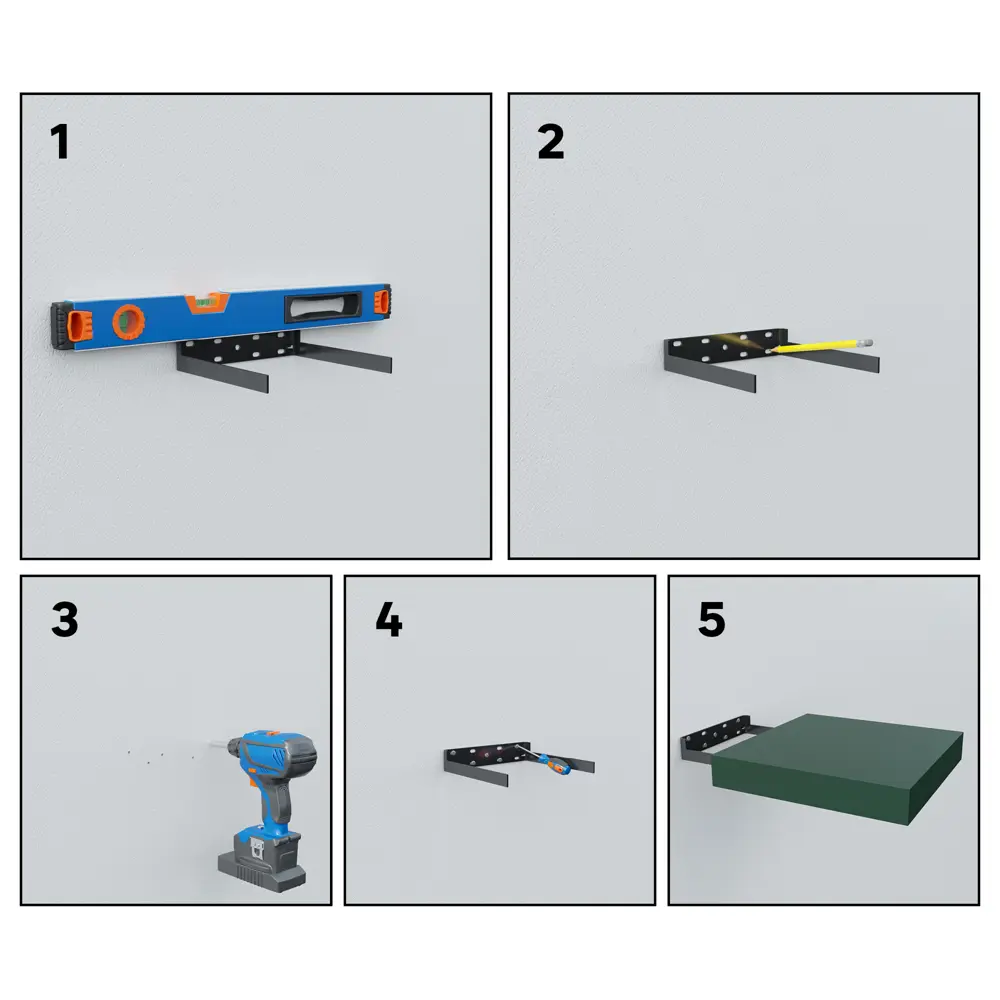 1

2

3

4

5