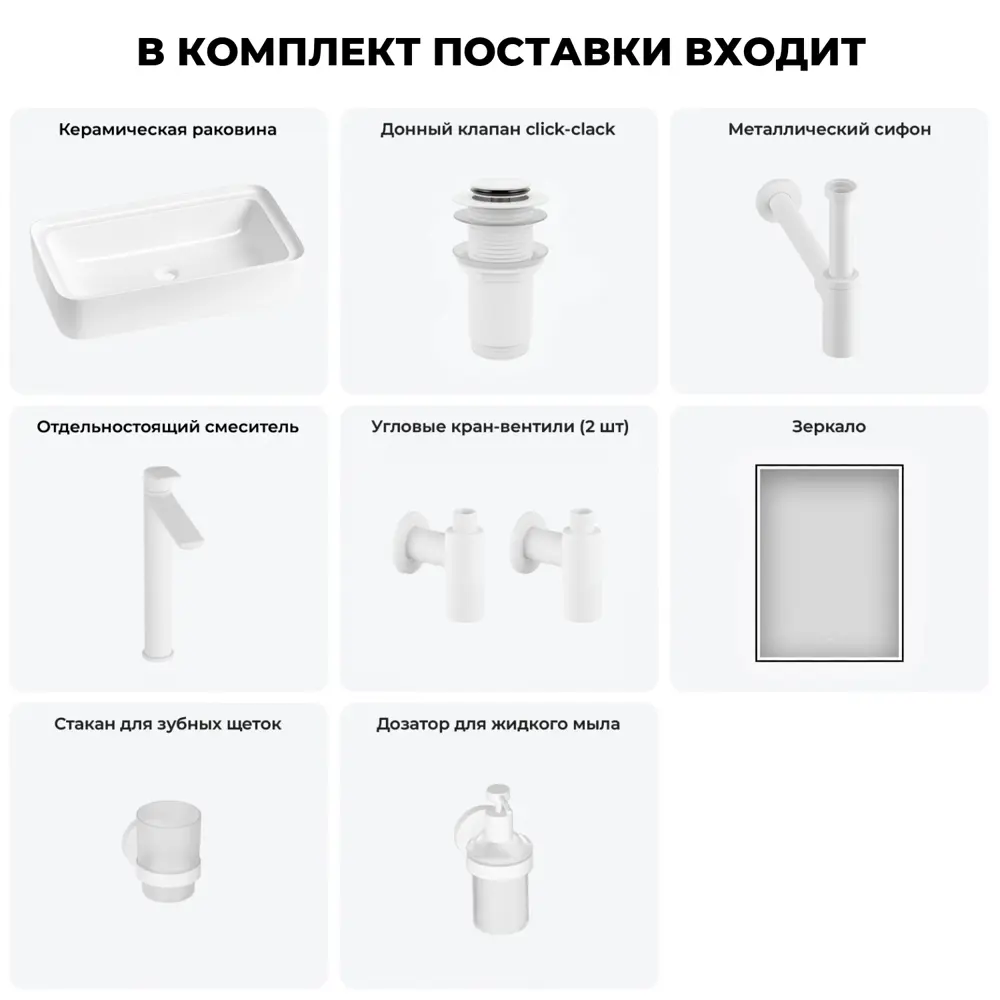 В КОМПЛЕКТ ПОСТАВКИ ВХОДИТ

Керамическая раковина

Донный клапан click-clack

Металлический сифон

Отдельностоящий смеситель

Угловые кран-вентили (2 шт)

Зеркало

Стакан для зубных щеток

Дозатор для жидкого мыла