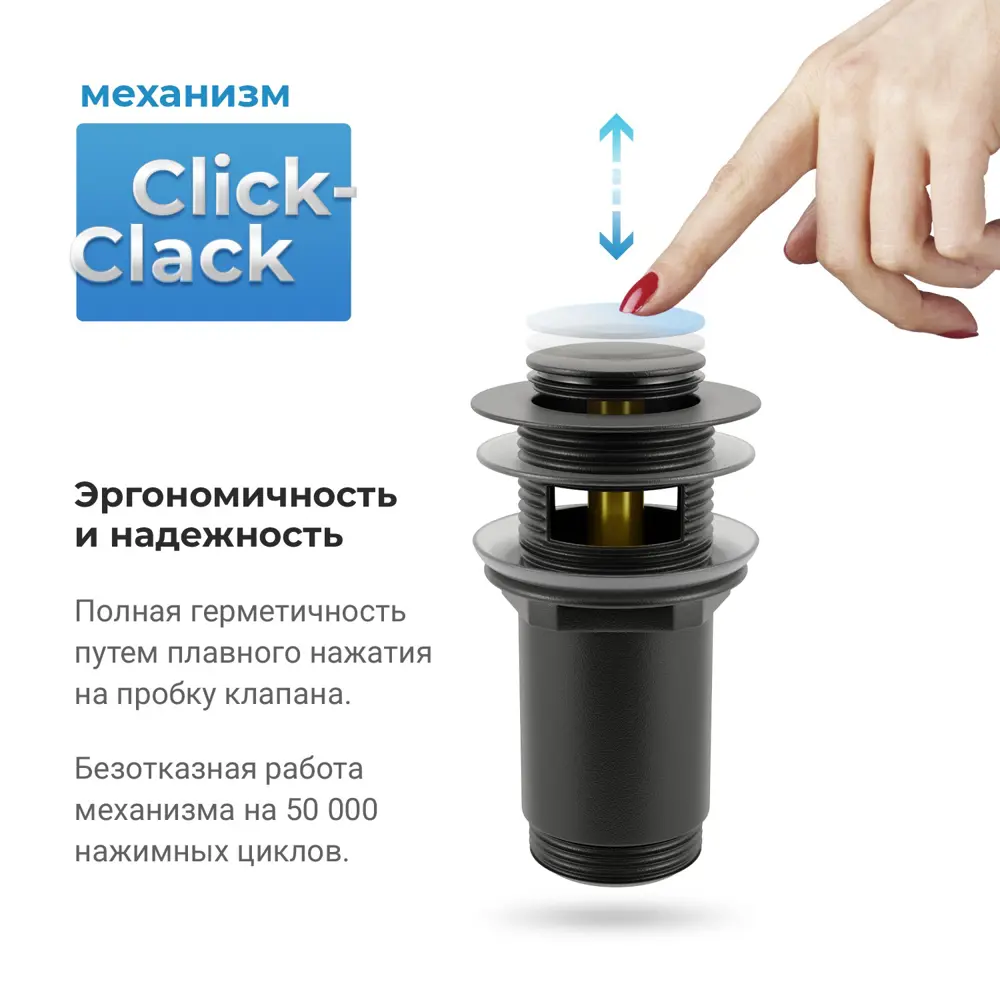 механизм

Click-Clack

Эргономичность и надежность

Полная герметичность путем плавного нажатия на пробку клапана.

Безотказная работа механизма на 50 000 нажимных циклов.