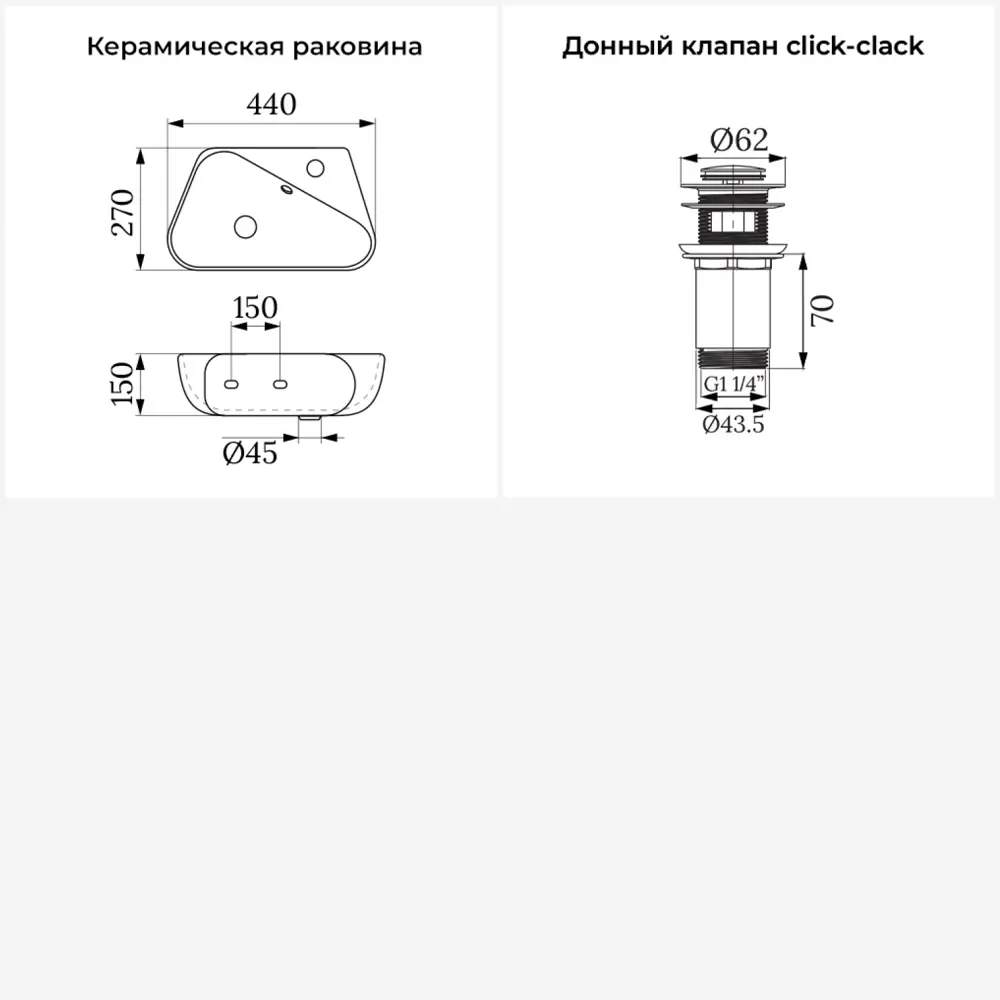 Керамическая раковина

440

270

150

150

Ø45

Донный клапан click-clack

Ø62

70

G1 1/4"

Ø43.5