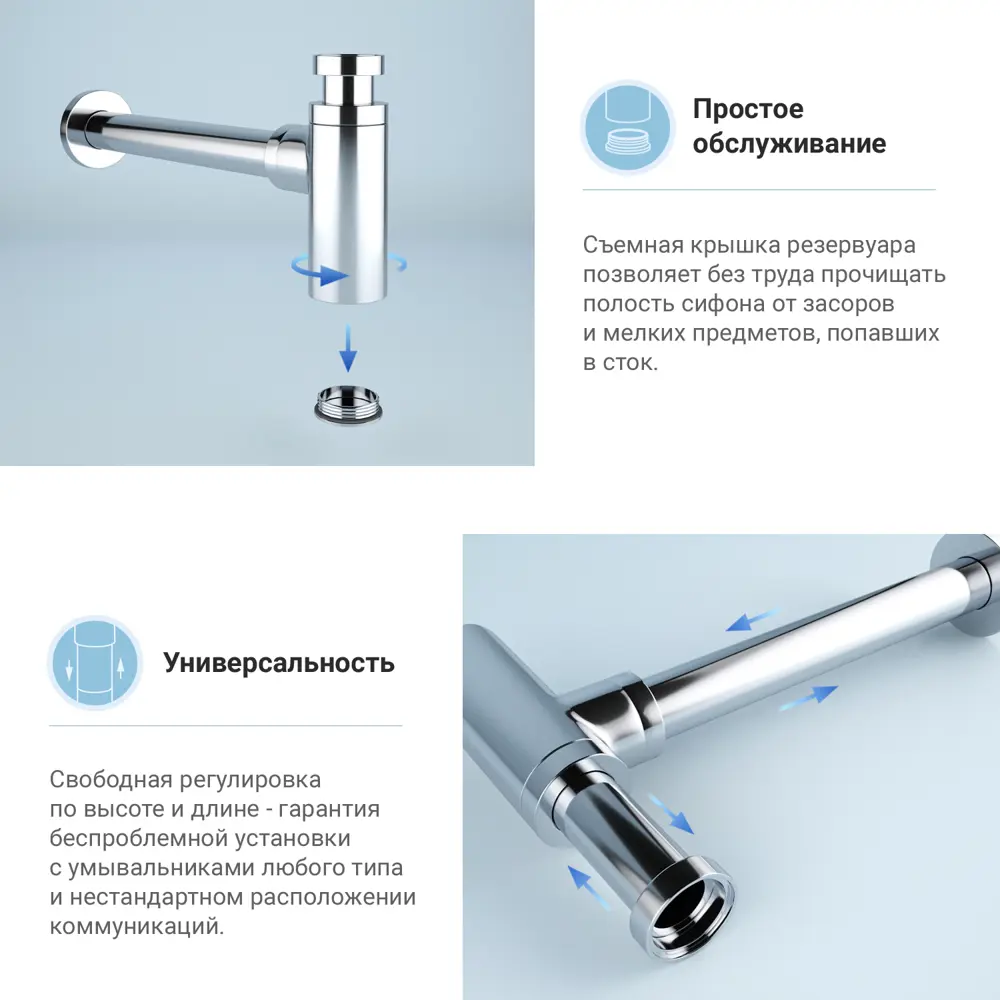 Простое обслуживание

Съемная крышка резервуара позволяет без труда прочищать полость сифона от засоров и мелких предметов, попавших в сток.

Универсальность

Свободная регулировка по высоте и длине - гарантия беспроблемной установки с умывальниками любого типа и нестандартном расположении коммуникаций.