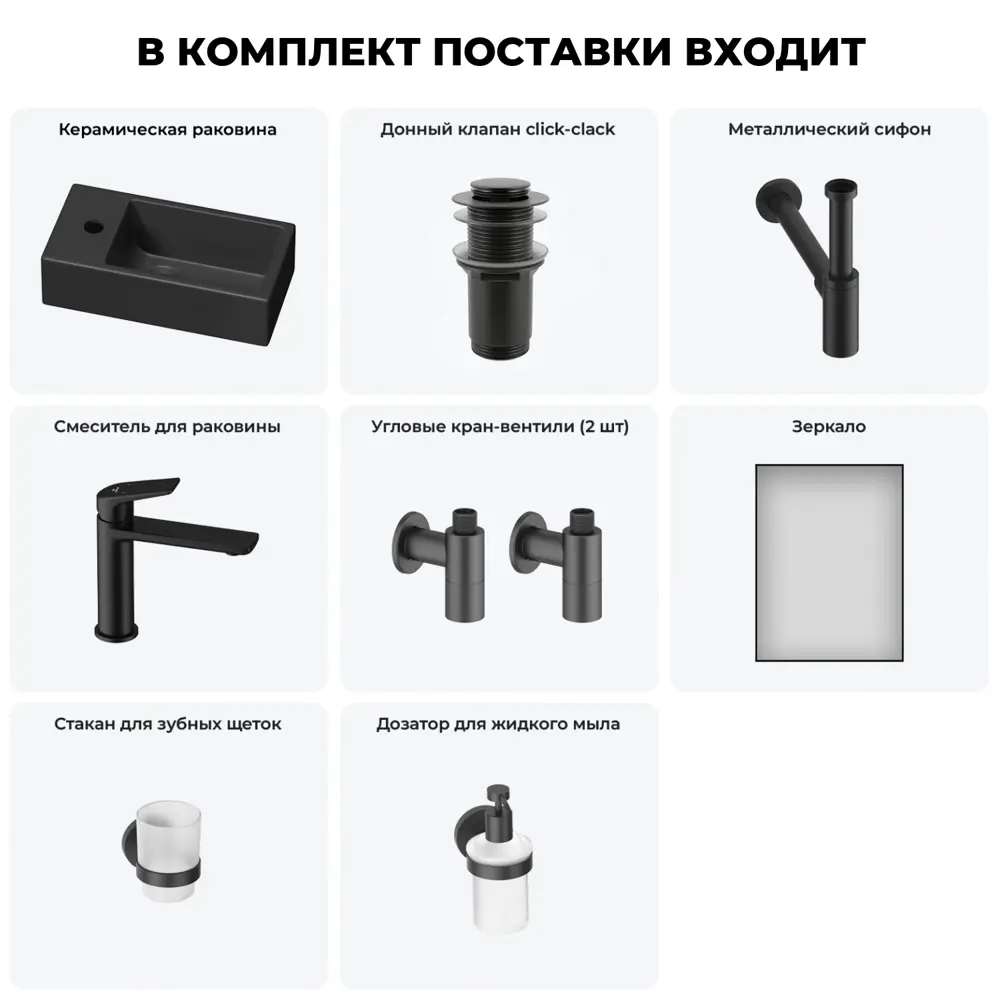 В КОМПЛЕКТ ПОСТАВКИ ВХОДИТ

Керамическая раковина

Донный клапан click-clack

Металлический сифон

Смеситель для раковины

Угловые кран-вентили (2 шт)

Зеркало

Стакан для зубных щеток

Дозатор для жидкого мыла