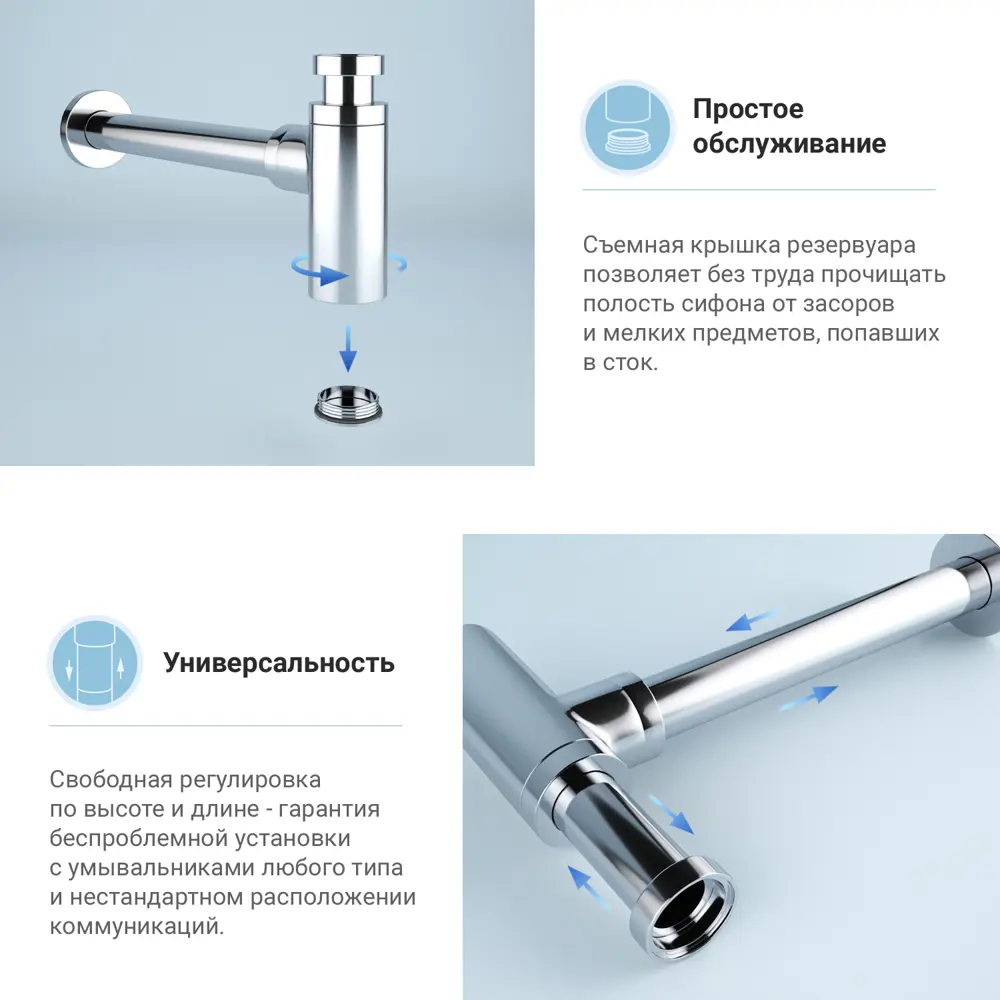 Простое обслуживание

Съемная крышка резервуара позволяет без труда прочищать полость сифона от засоров и мелких предметов, попавших в сток.

Универсальность

Свободная регулировка по высоте и длине - гарантия беспроблемной установки с умывальниками любого типа и нестандартном расположении коммуникаций.