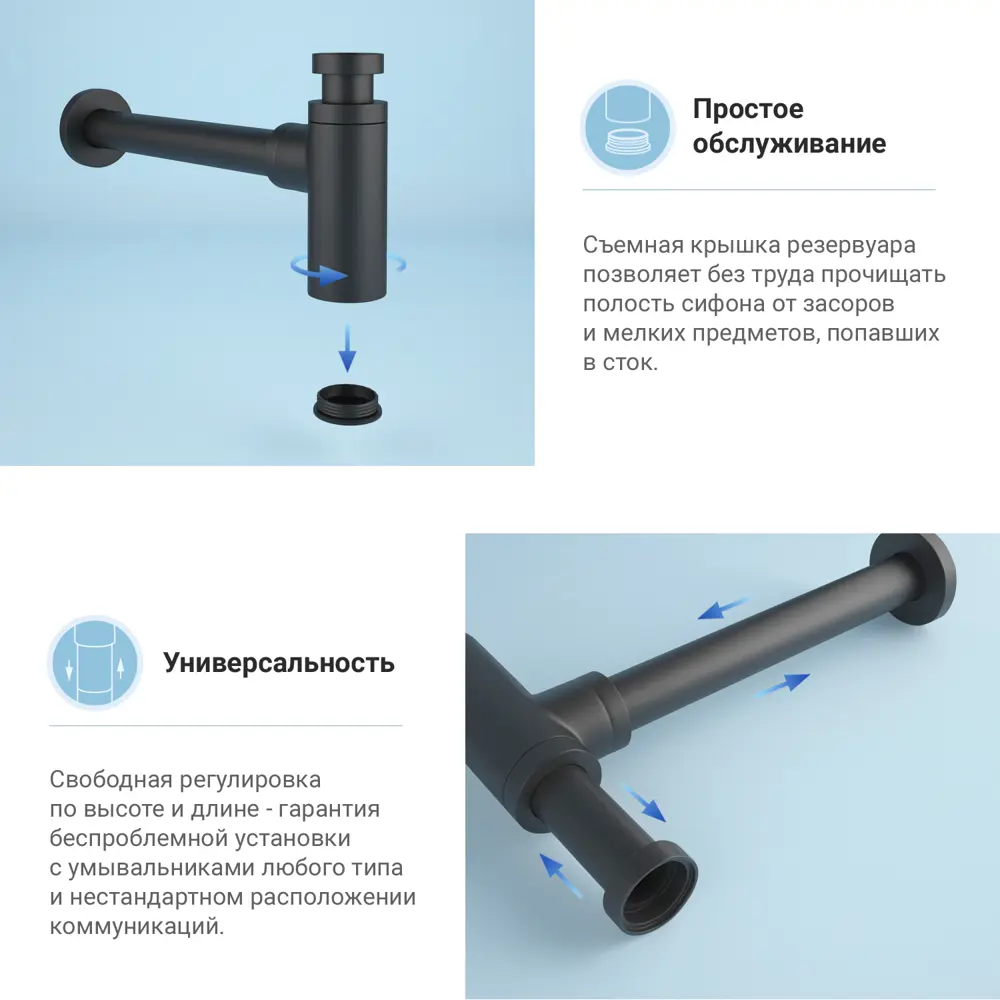 Простое обслуживание

Съемная крышка резервуара позволяет без труда прочищать полость сифона от засоров и мелких предметов, попавших в сток.

Универсальность

Свободная регулировка по высоте и длине - гарантия беспроблемной установки с умывальниками любого типа и нестандартном расположении коммуникаций.